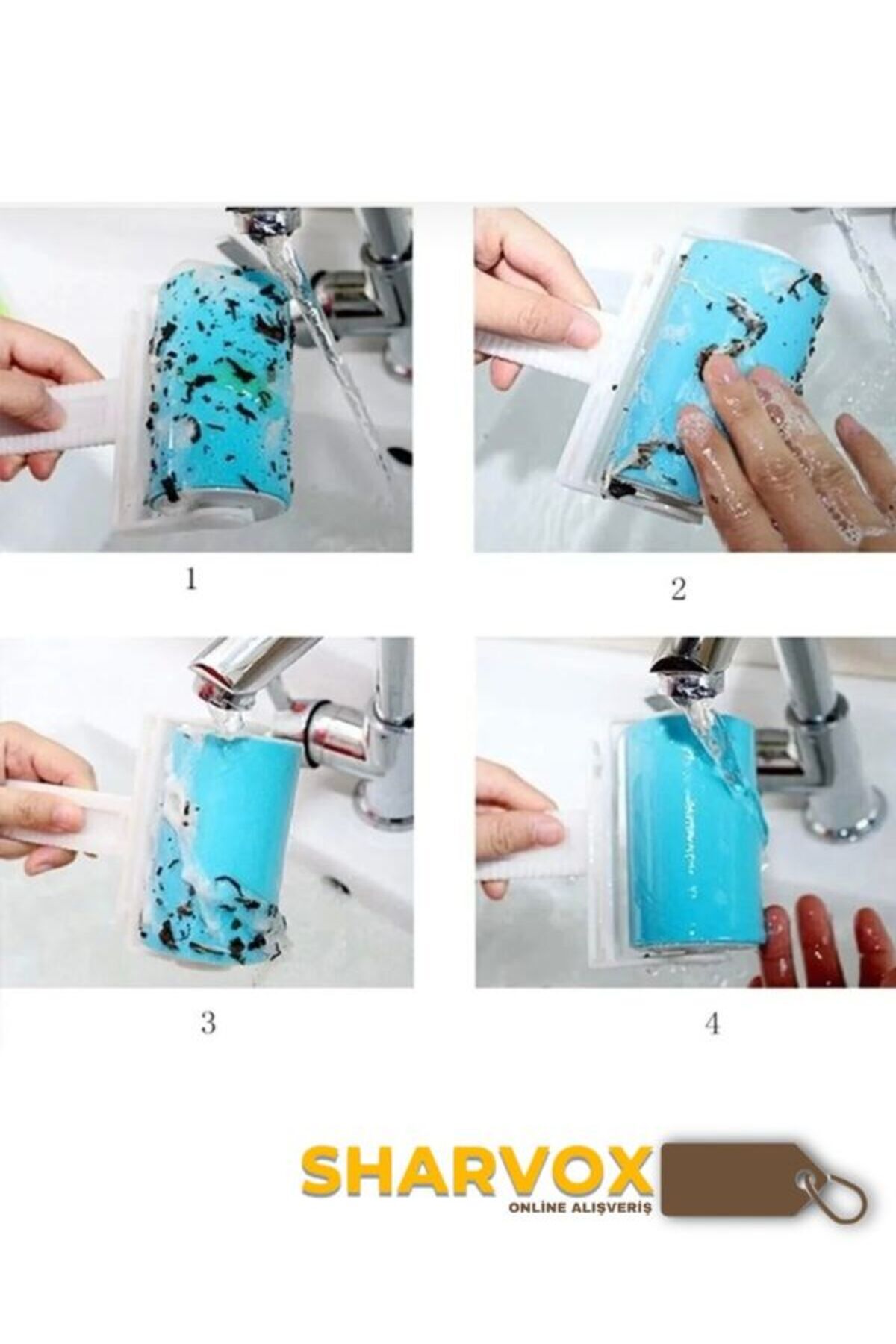 1

2

3

4

SHARVOX
ONLİNE ALIŞVERİŞ