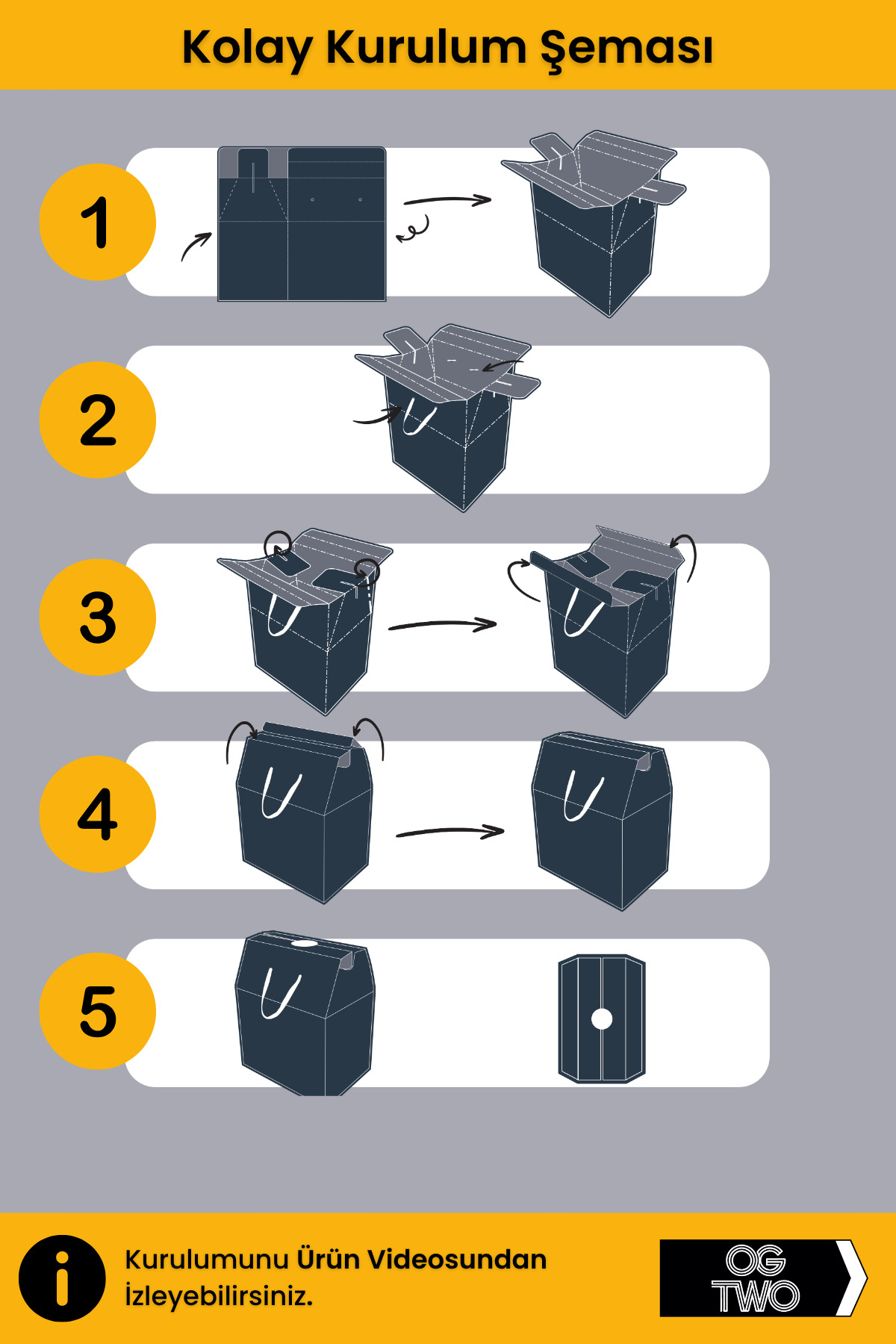 Kolay Kurulum Şeması

1

2

3

4

5

Kurulumunu Ürün Videosundan İzleyebilirsiniz.

OG TWO