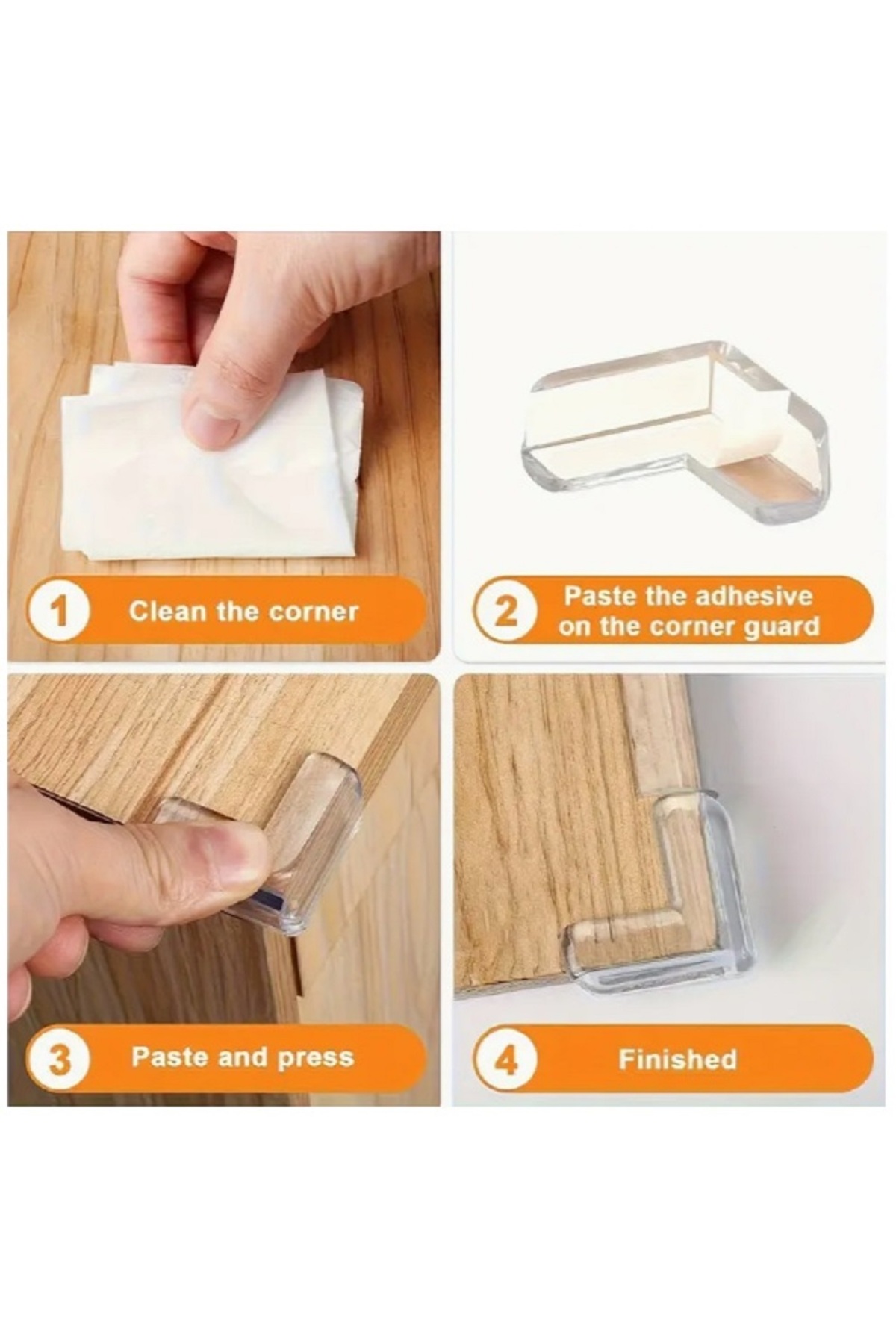 1 Clean the corner

2 Paste the adhesive on the corner guard

3 Paste and press

4 Finished