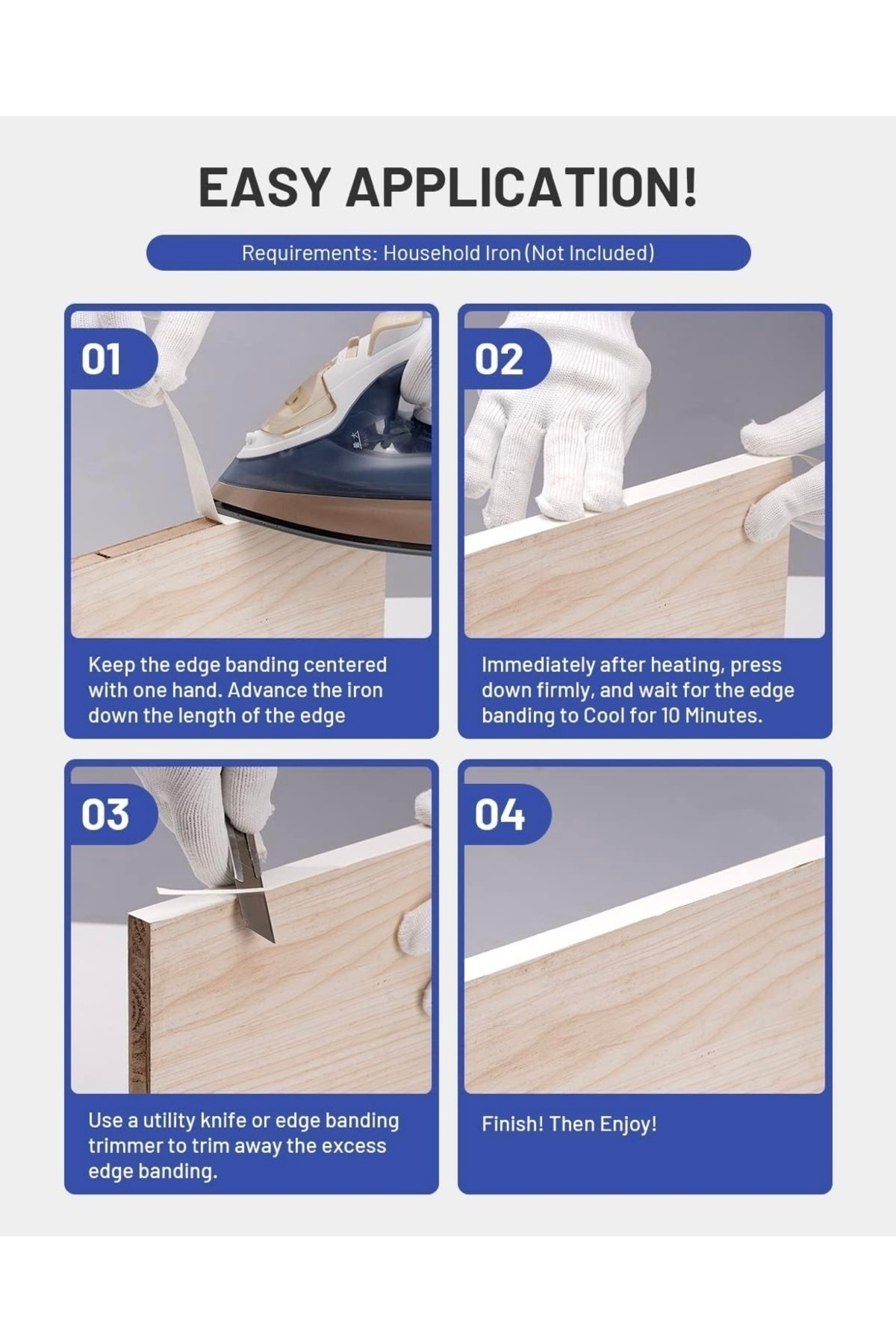 EASY APPLICATION!

Requirements: Household Iron (Not Included)

01

Keep the edge banding centered with one hand. Advance the iron down the length of the edge

02

Immediately after heating, press down firmly, and wait for the edge banding to Cool for 10 Minutes.

03

Use a utility knife or edge banding trimmer to trim away the excess edge banding.

04

Finish! Then Enjoy!