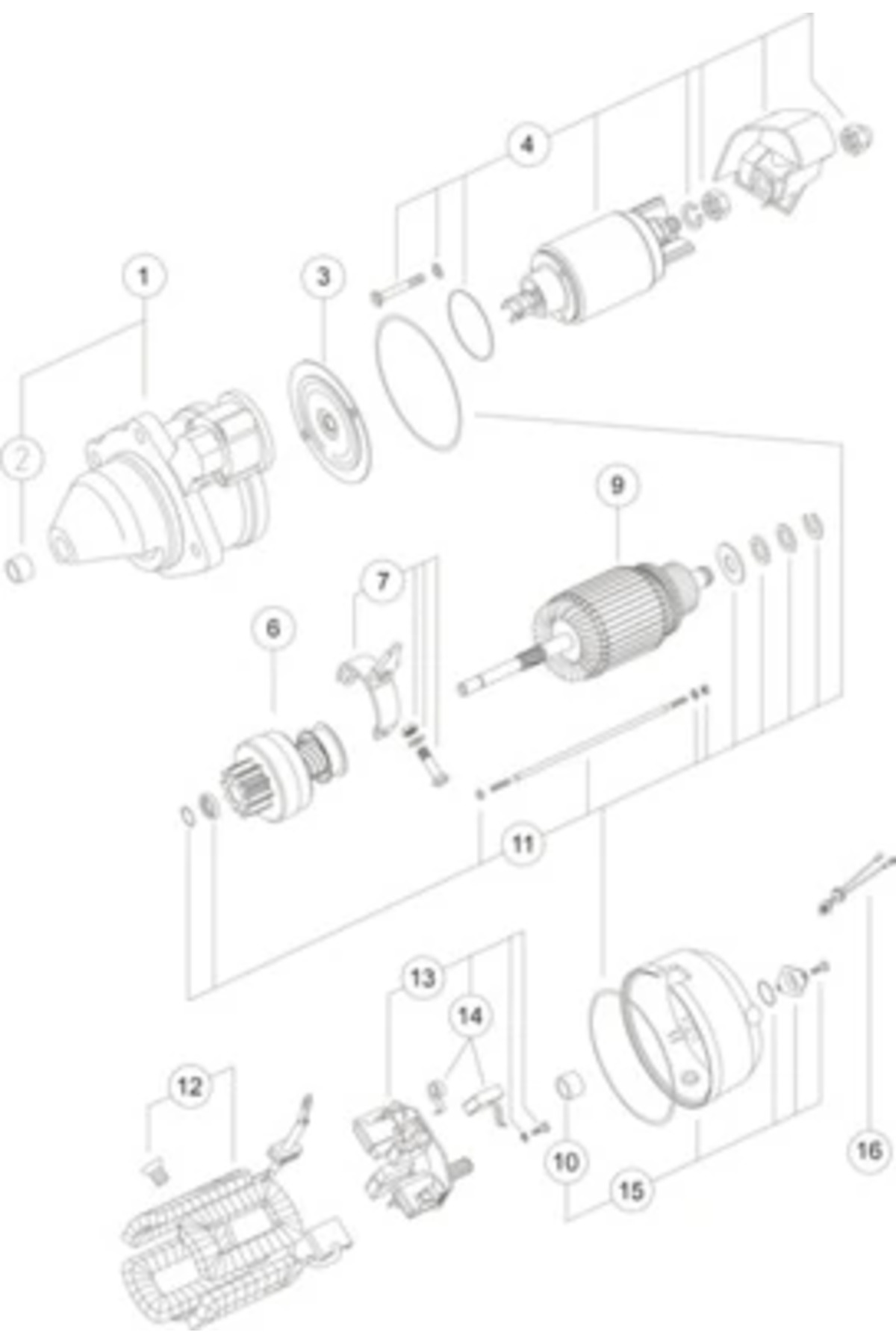 4
1
3
2
9
7
6
11
13
14
12
10
15
16