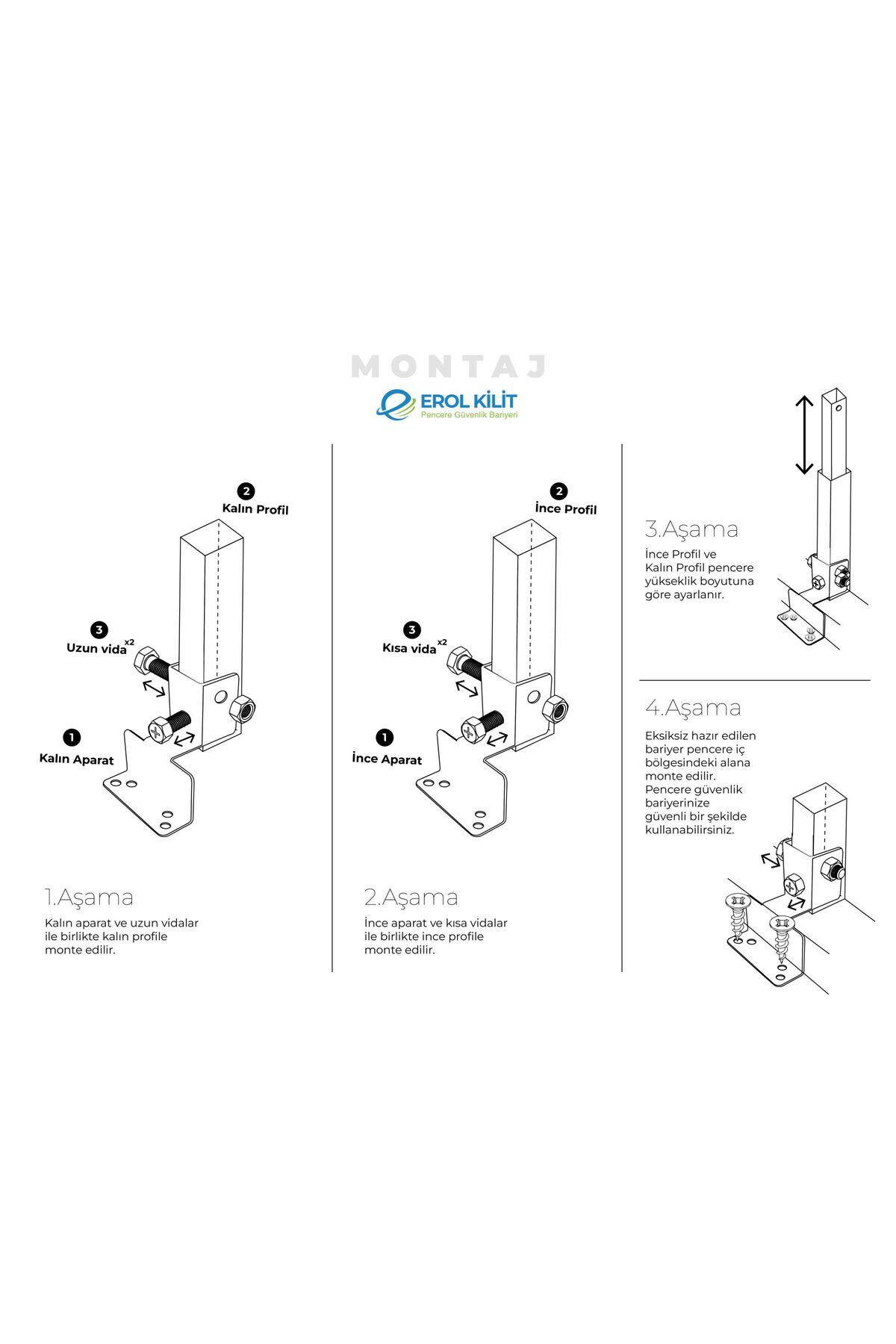 MONTAJ

EROL KİLİT
Pencere Güvenlik Bariyeri

2
Kalın Profil

3
Uzun vida x2

1
Kalın Aparat

1.Aşama
Kalın aparat ve uzun vidalar ile birlikte kalın profile monte edilir.

2
İnce Profil

3
Kısa vida x2

1
İnce Aparat

2.Aşama
İnce aparat ve kısa vidalar ile birlikte ince profile monte edilir.

3.Aşama
İnce Profil ve Kalın Profil pencere yükseklik boyutuna göre ayarlanır.

4.Aşama
Eksiksiz hazır edilen bariyer pencere iç bölgesindeki alana monte edilir. Pencere güvenlik bariyerinize güvenli bir şekilde kullanabilirsiniz.