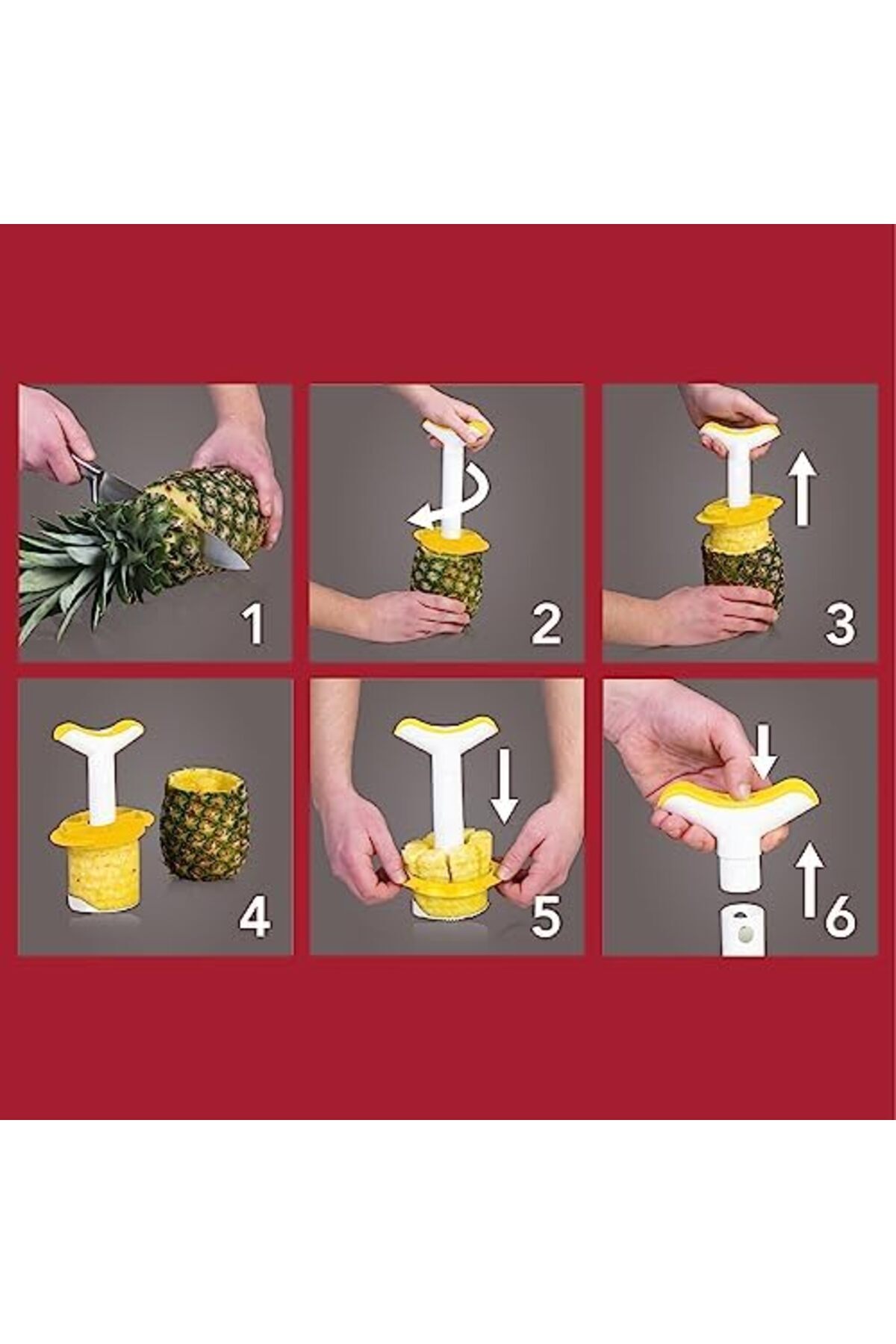 1

2

3

4

5

6