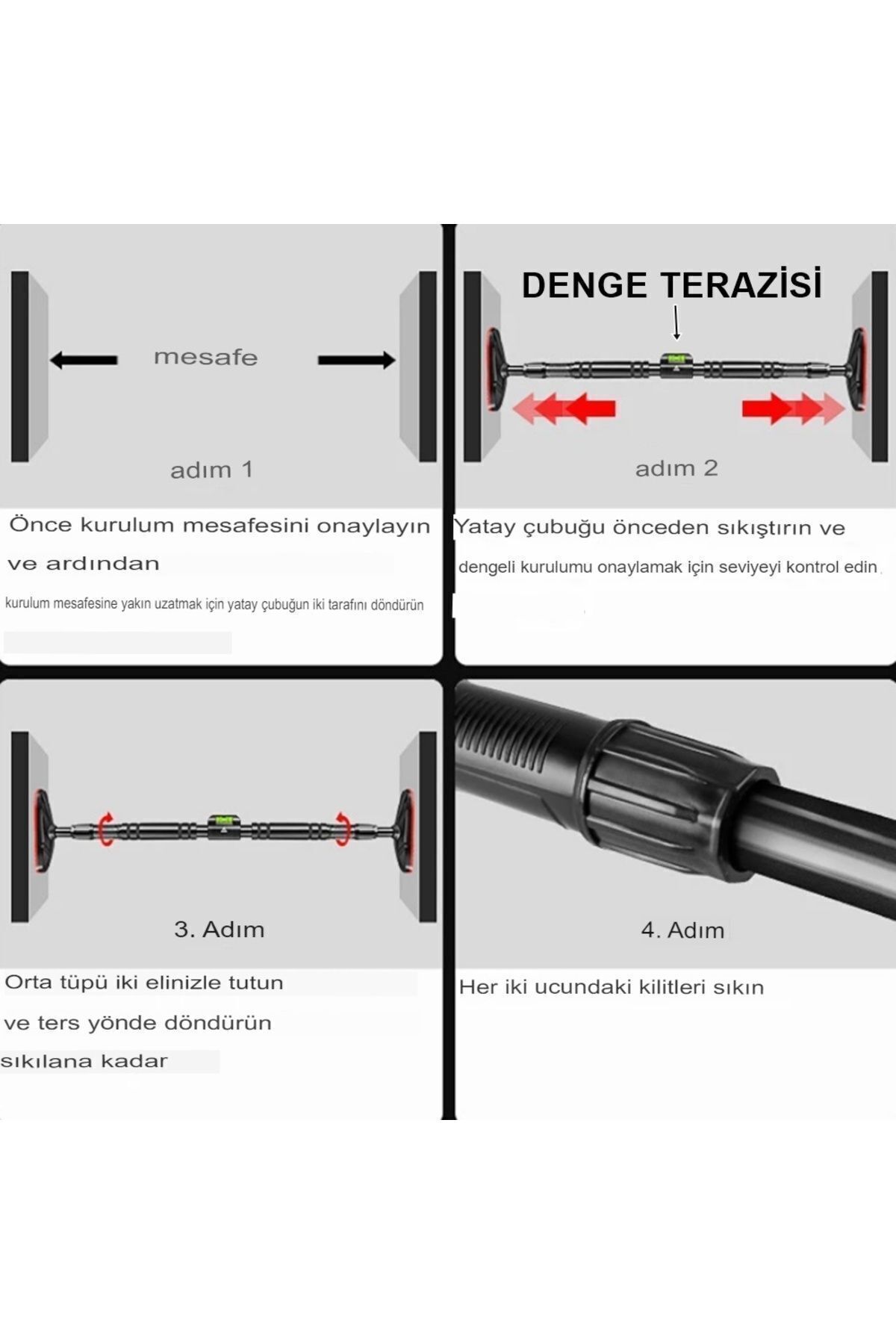 mesafe

adım 1

Önce kurulum mesafesini onaylayın ve ardından

kurulum mesafesine yakın uzatmak için yatay çubuğun iki tarafını döndürün

DENGE TERAZİSİ

adım 2

Yatay çubuğu önceden sıkıştırın ve dengeli kurulumu onaylamak için seviyeyi kontrol edin

3. Adım

Orta tüpü iki elinizle tutun ve ters yönde döndürün sıkılana kadar

4. Adım

Her iki ucundaki kilitleri sıkın