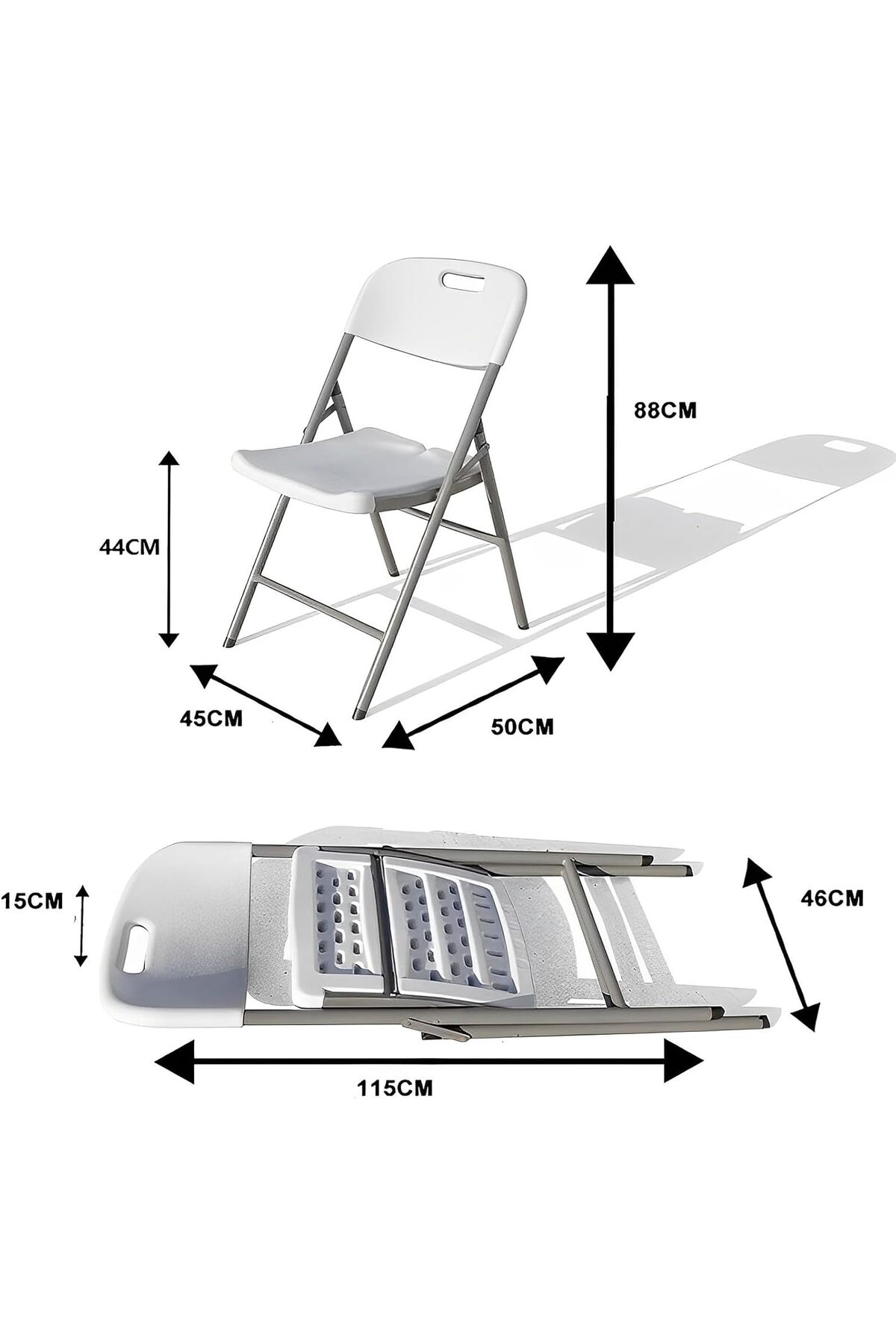 88CM

44CM

45CM

50CM

15CM

46CM

115CM