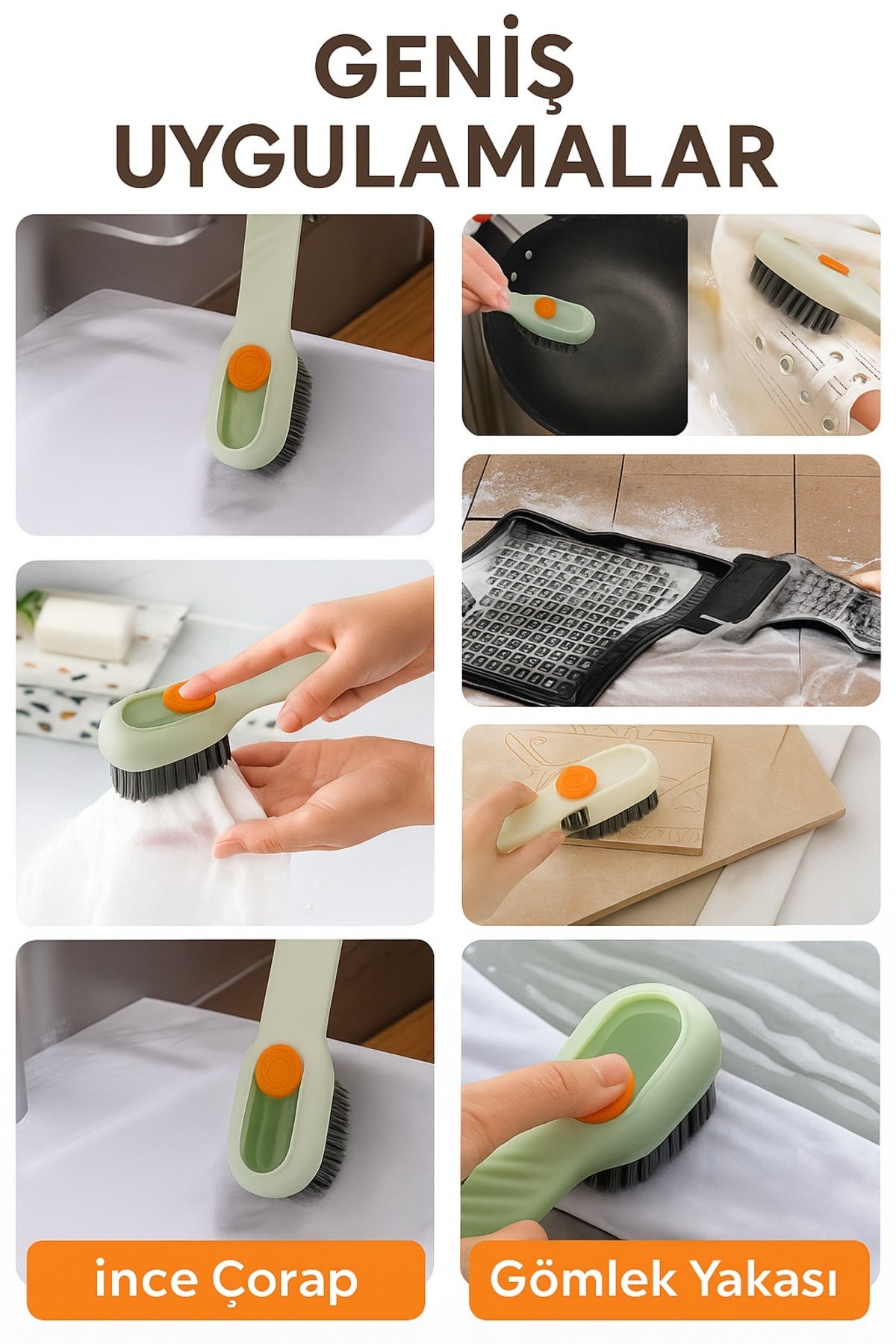 GENİŞ UYGULAMALAR

ince Çorap

Gömlek Yakası