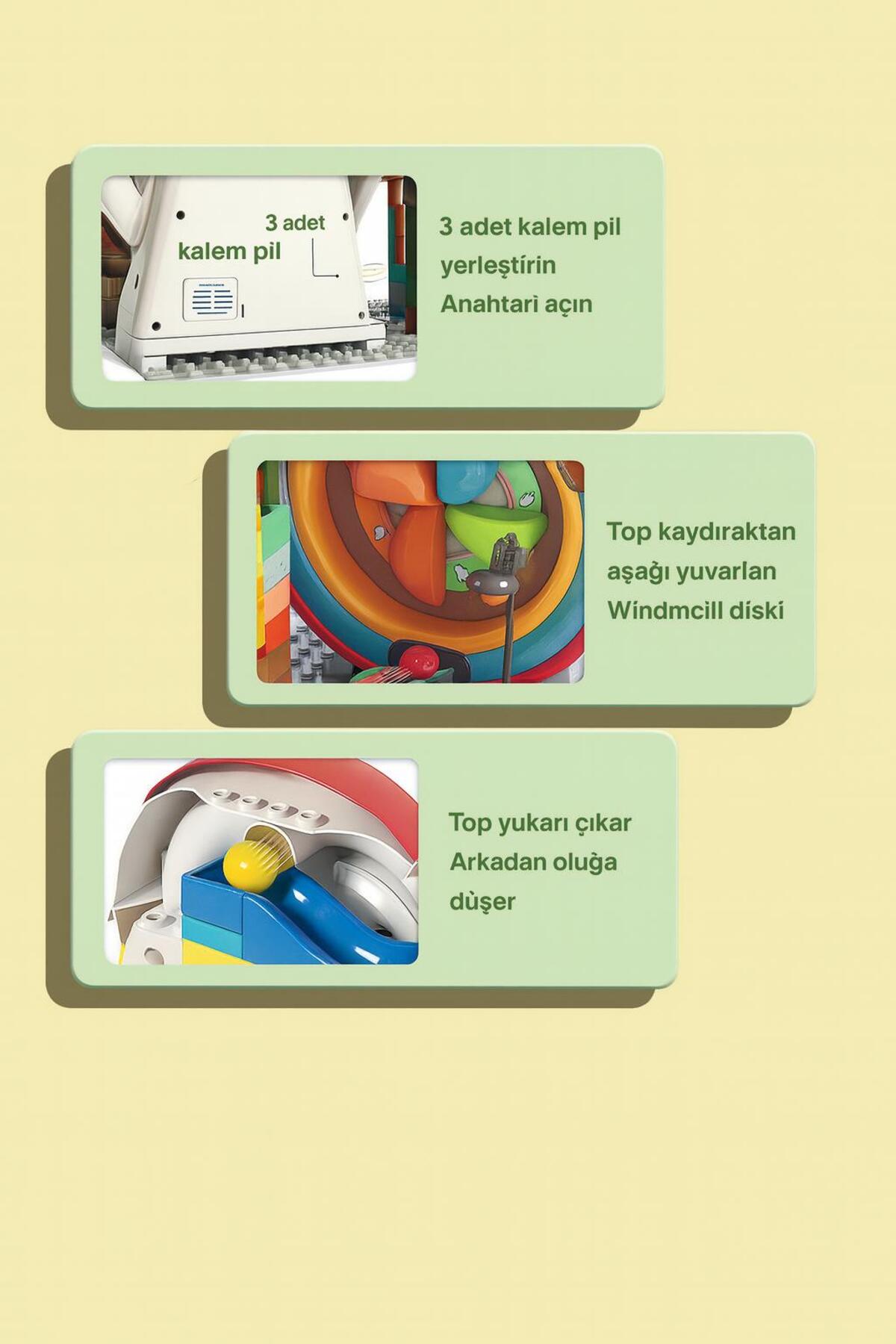 3 adet
kalem pil

3 adet kalem pil
yerleştirin
Anahtari açın

Top kaydıraktan
aşağı yuvarlan
Windmcill diski

Top yukarı çıkar
Arkadan oluğa
dùşer