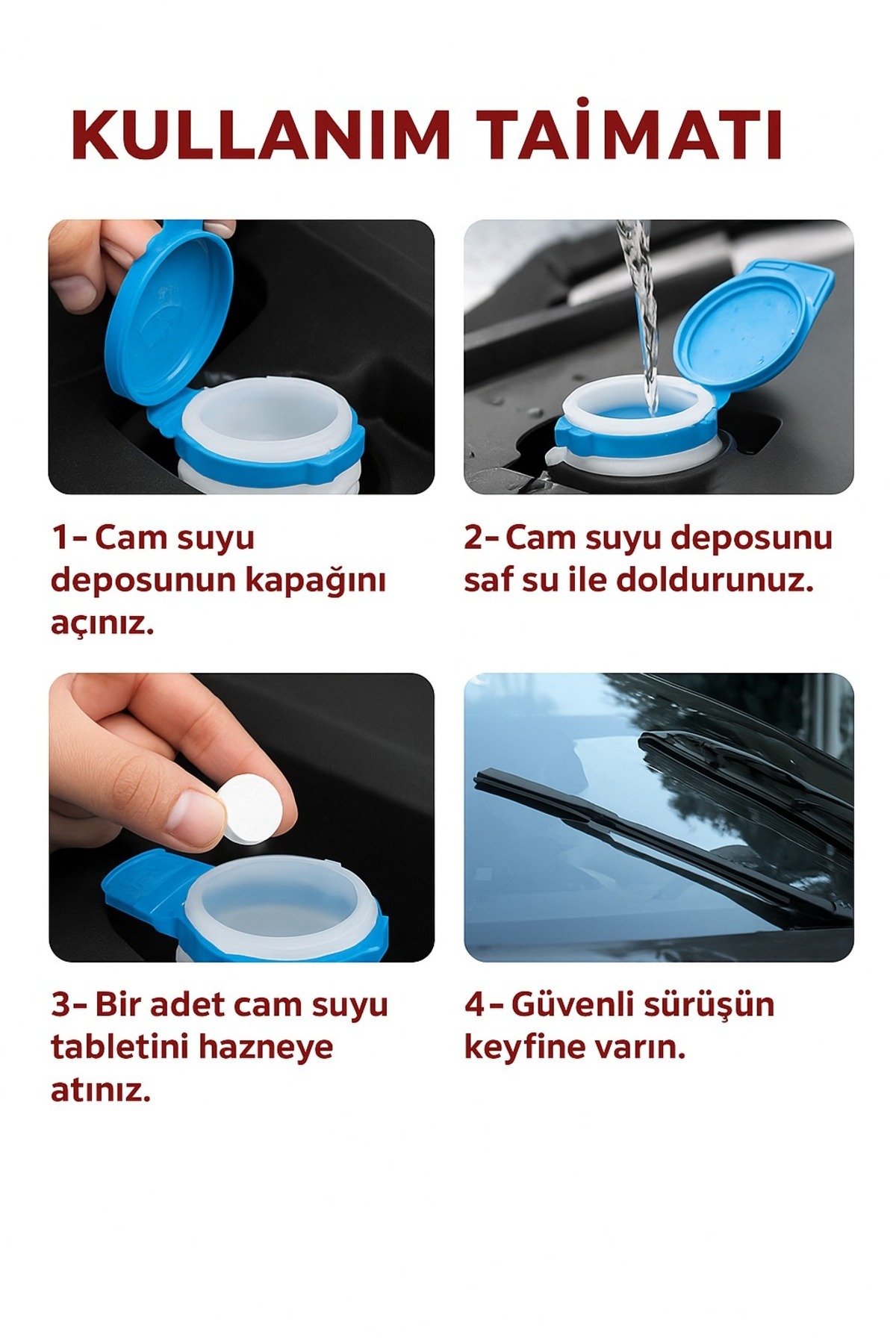 KULLANIM TAİMATI

1- Cam suyu deposunun kapağını açınız.

2- Cam suyu deposunu saf su ile doldurunuz.

3- Bir adet cam suyu tabletini hazneye atınız.

4- Güvenli sürüşün keyfine varın.