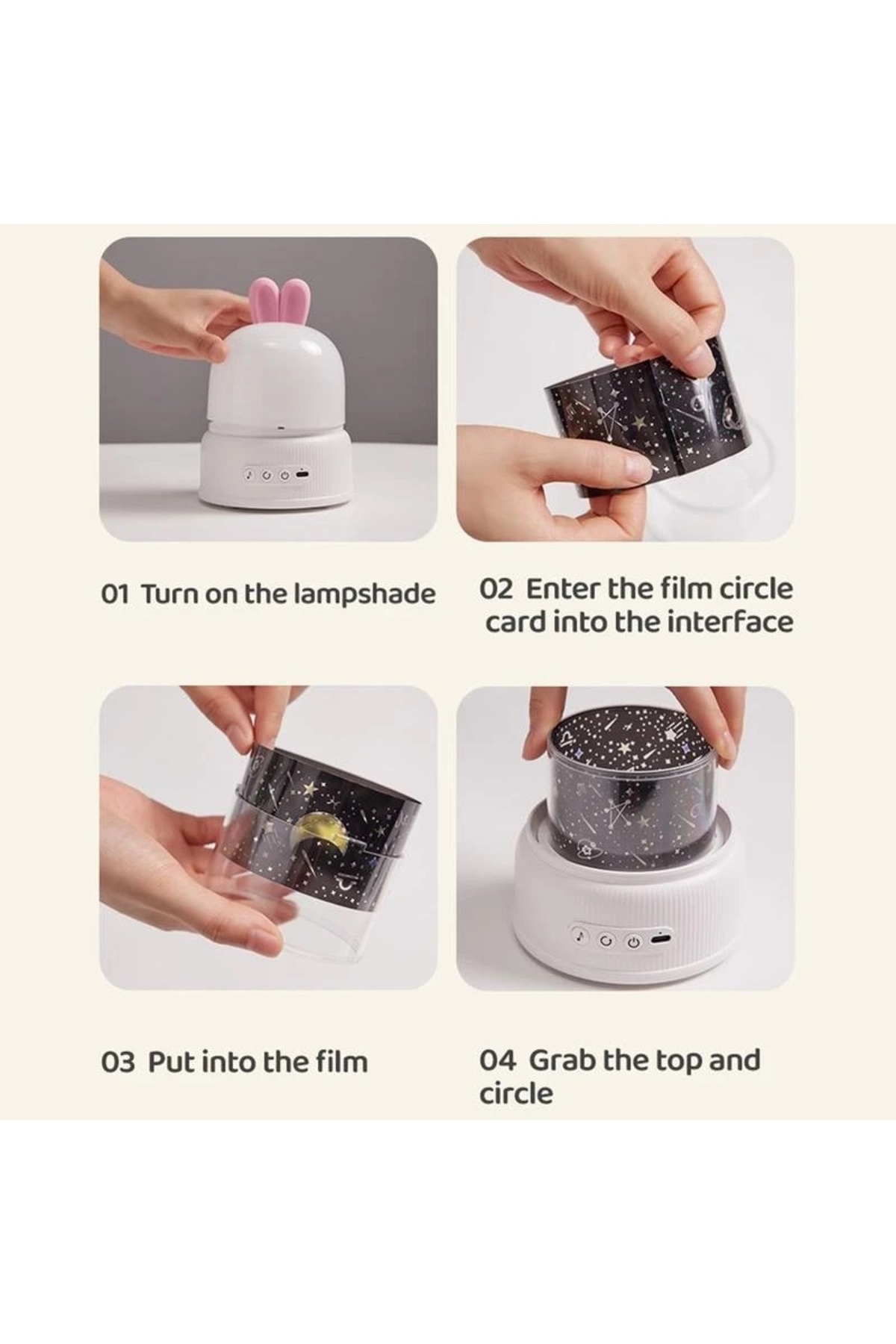 01 Turn on the lampshade

02 Enter the film circle card into the interface

03 Put into the film

04 Grab the top and circle