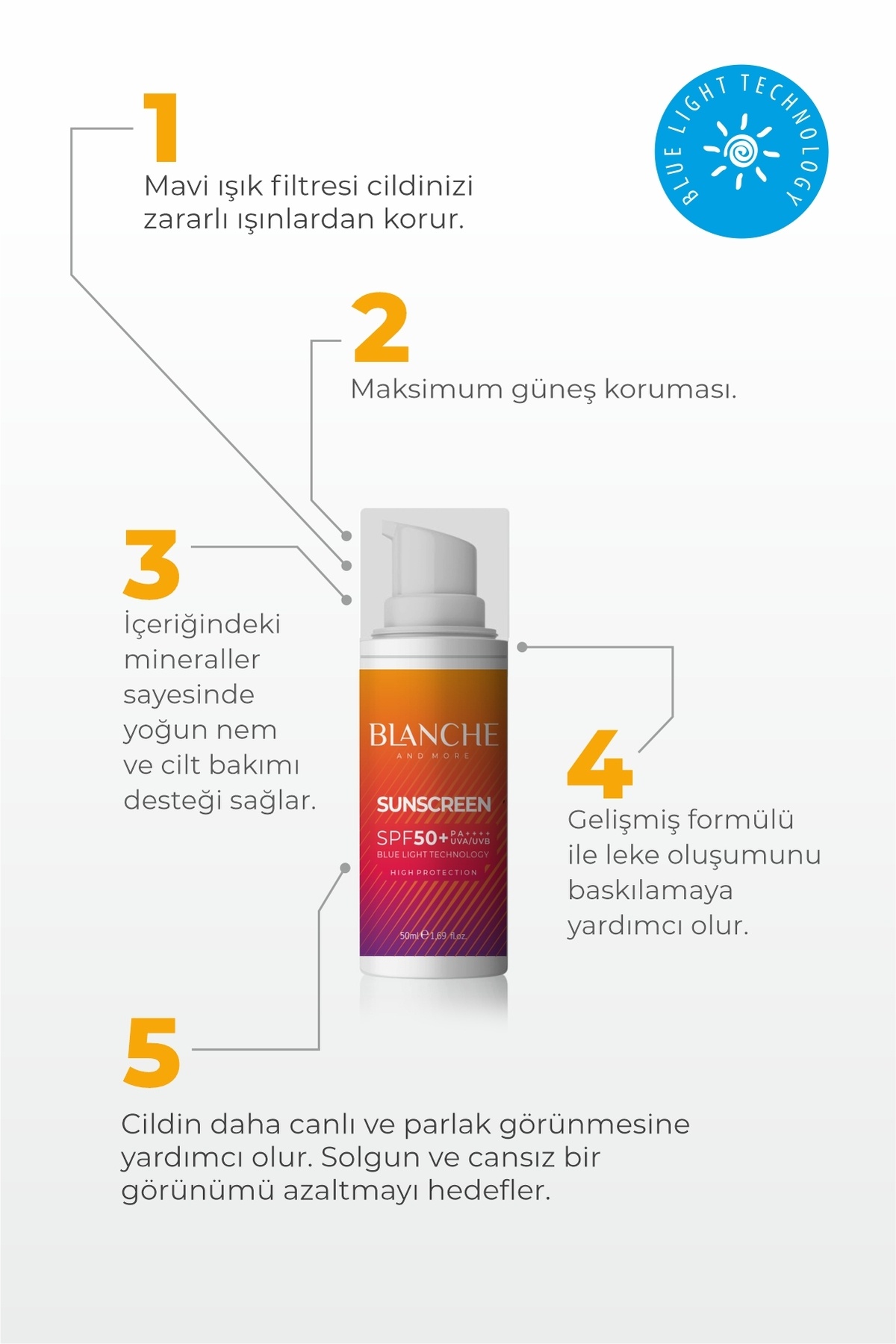 1

Mavi ışık filtresi cildinizi zararlı ışınlardan korur.

BLUE LIGHT TECHNOLOGY

2

Maksimum güneş koruması.

3

İçeriğindeki mineraller sayesinde yoğun nem ve cilt bakımı desteği sağlar.

BLANCHE
AND MORE
SUNSCREEN
SPF50+ PA++++ UVA/UVB
BLUE LIGHT TECHNOLOGY
HIGH PROTECTION
50ml ℮ 1,69 fl.oz.

4

Gelişmiş formülü ile leke oluşumunu baskılamaya yardımcı olur.

5

Cildin daha canlı ve parlak görünmesine yardımcı olur. Solgun ve cansız bir görünümü azaltmayı hedefler.