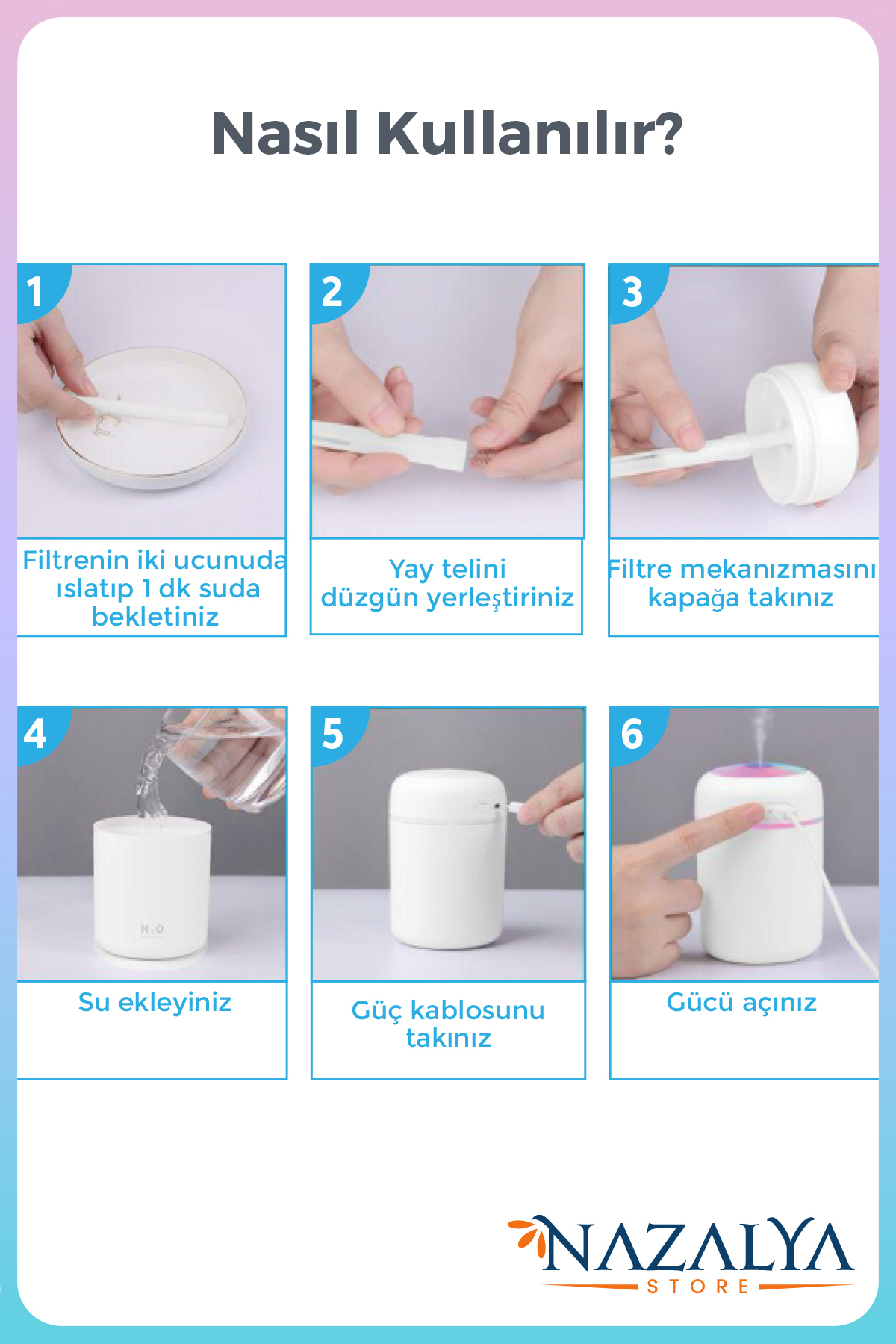 Nasıl Kullanılır?

1

Filtrenin iki ucunuda ıslatıp 1 dk suda bekletiniz

2

Yay telini düzgün yerleştiriniz

3

Filtre mekanızmasını kapağa takınız

4

$H_2O$

Su ekleyiniz

5

Güç kablosunu takınız

6

Gücü açınız

NAZALYA
STORE