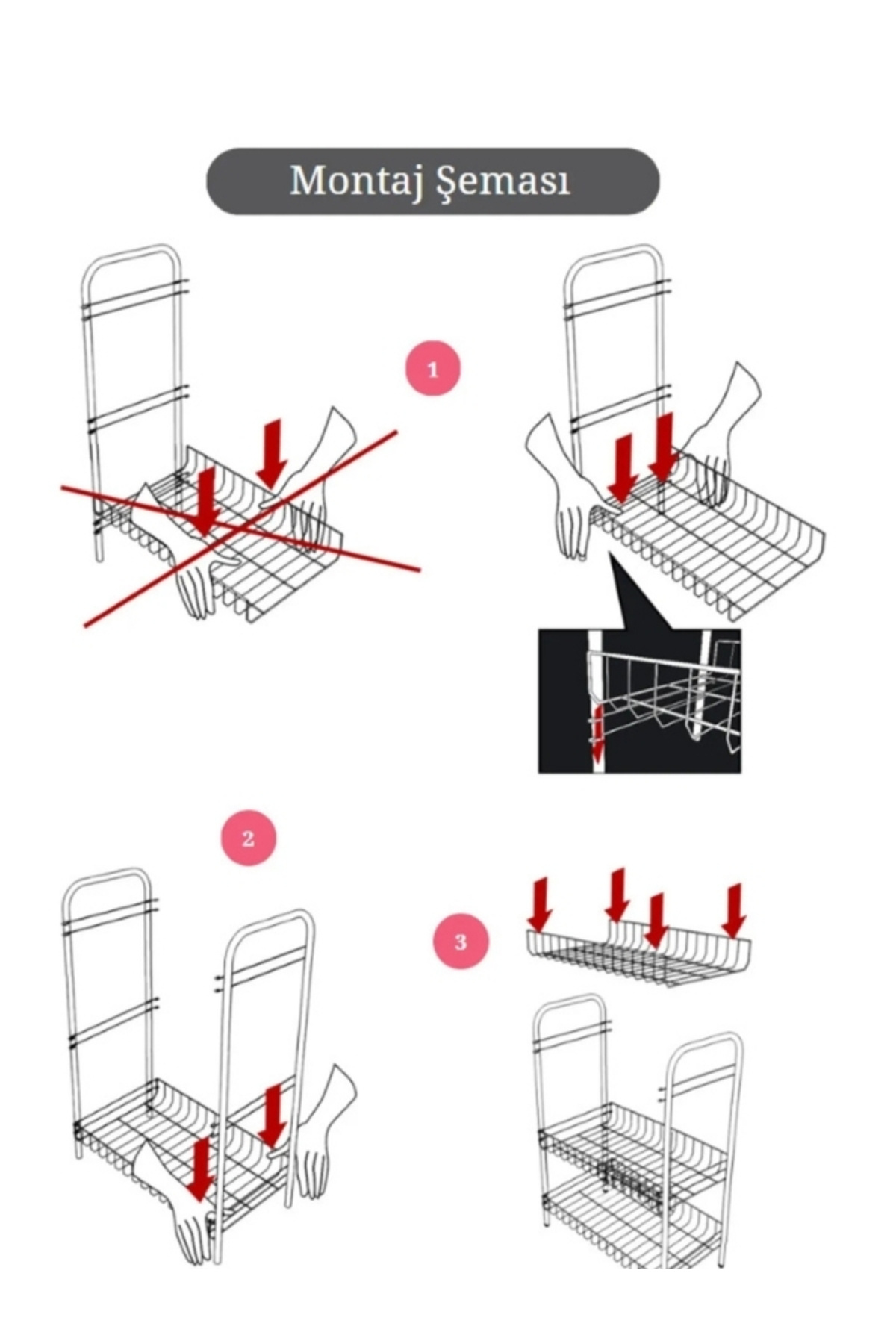 Montaj Şeması

1

2

3