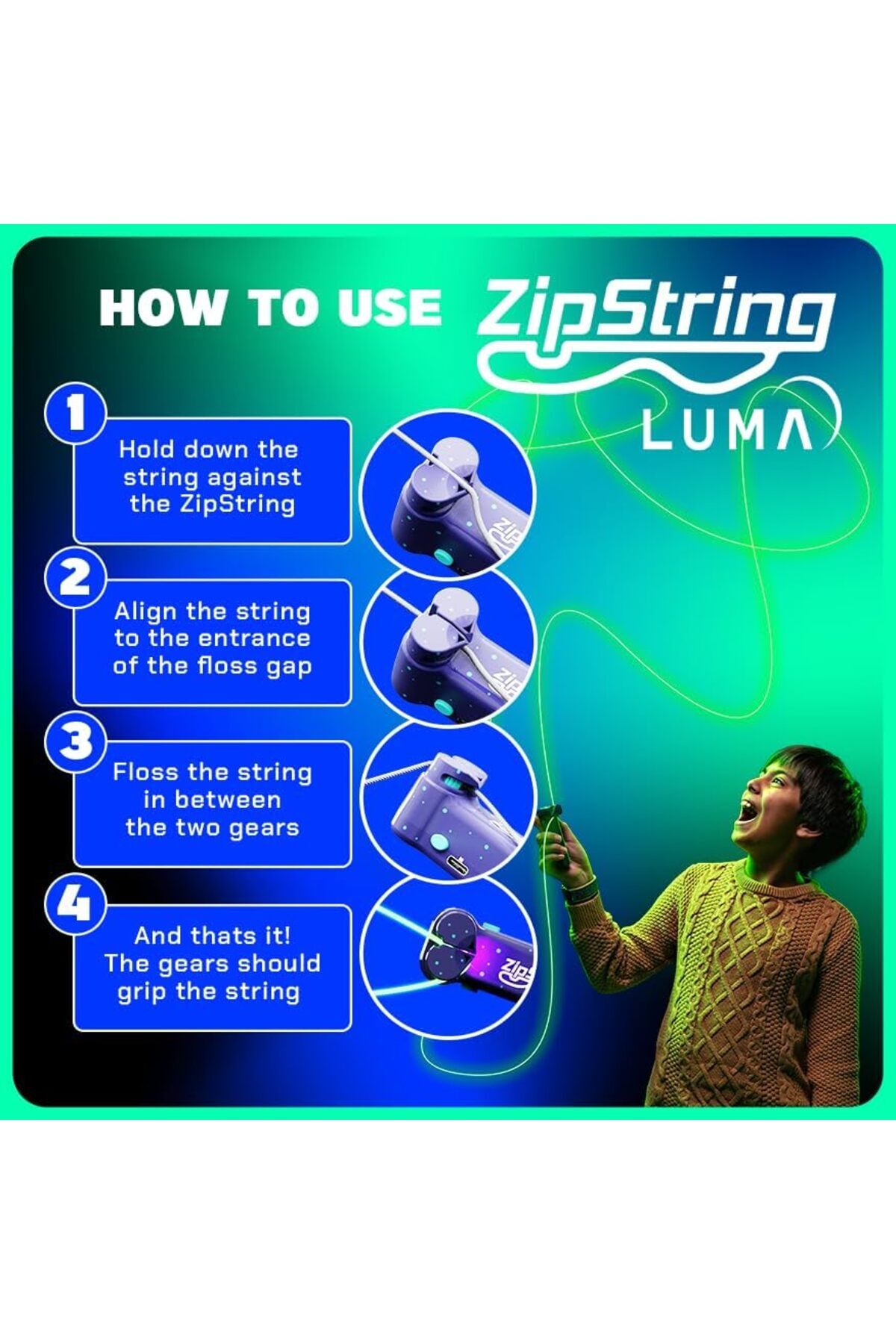 HOW TO USE ZipString

LUMA

1

Hold down the string against the ZipString

2

Align the string to the entrance of the floss gap

3

Floss the string in between the two gears

4

And thats it! The gears should grip the string