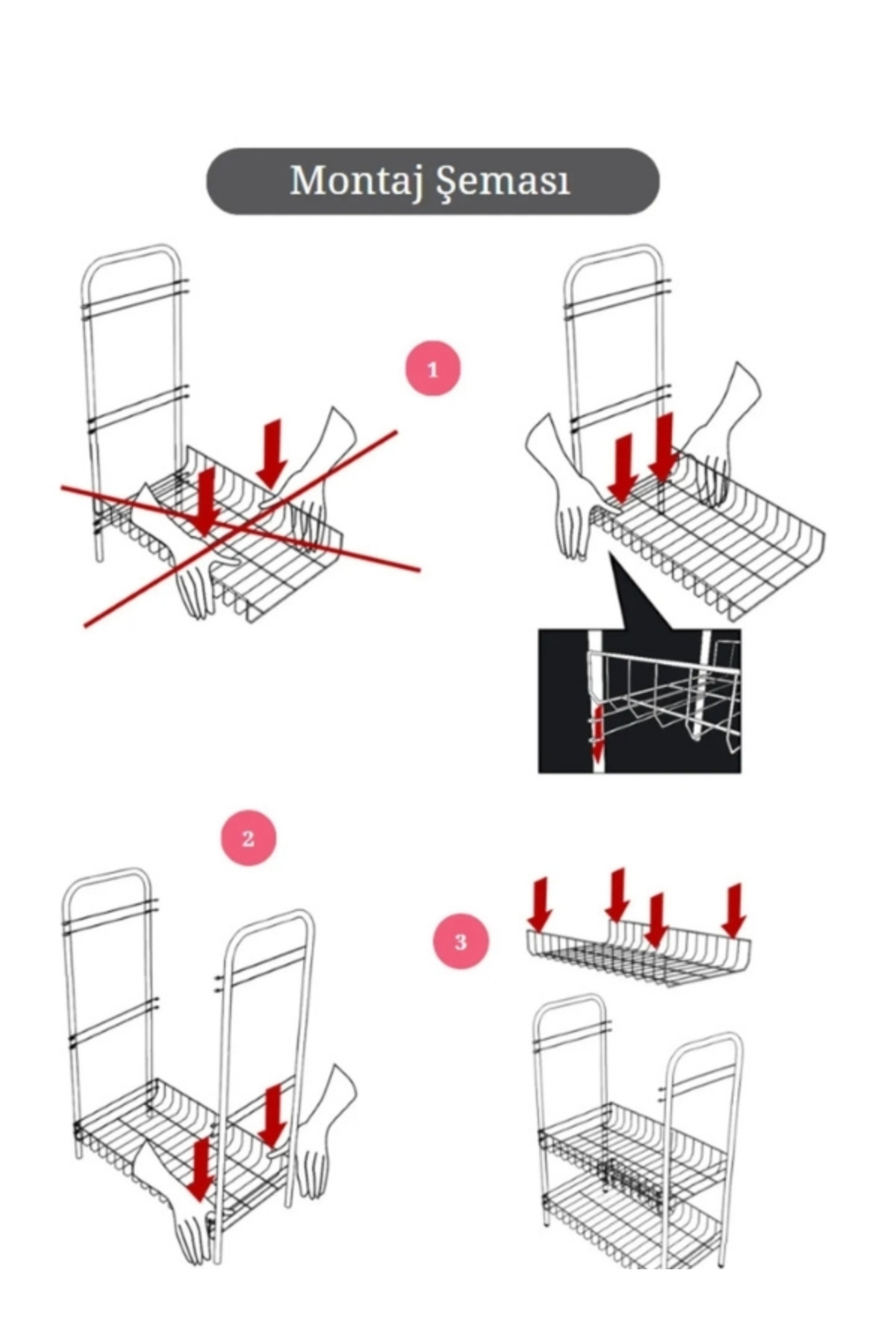 Montaj Şeması

1

2

3