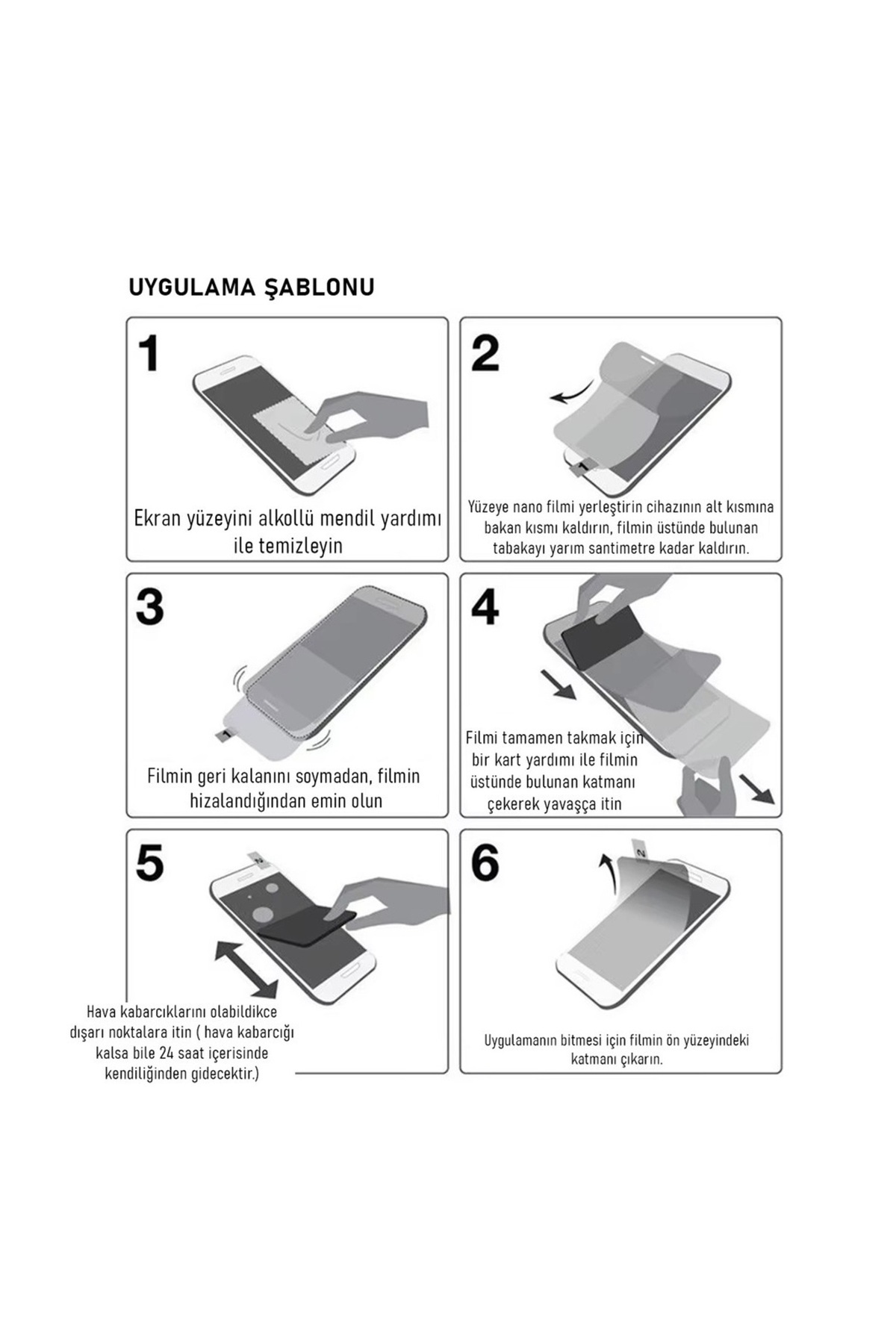 UYGULAMA ŞABLONU

1

Ekran yüzeyini alkollü mendil yardımı ile temizleyin

2

1

Yüzeye nano filmi yerleştirin cihazının alt kısmına bakan kısmı kaldırın, filmin üstünde bulunan tabakayı yarım santimetre kadar kaldırın.

3

1

Filmin geri kalanını soymadan, filmin hizalandığından emin olun

4

Filmi tamamen takmak için bir kart yardımı ile filmin üstünde bulunan katmanı çekerek yavaşça itin

5

2

Hava kabarcıklarını olabildikce dışarı noktalara itin ( hava kabarcığı kalsa bile 24 saat içerisinde kendiliğinden gidecektir.)

6

2

Uygulamanın bitmesi için filmin ön yüzeyindeki katmanı çıkarın.