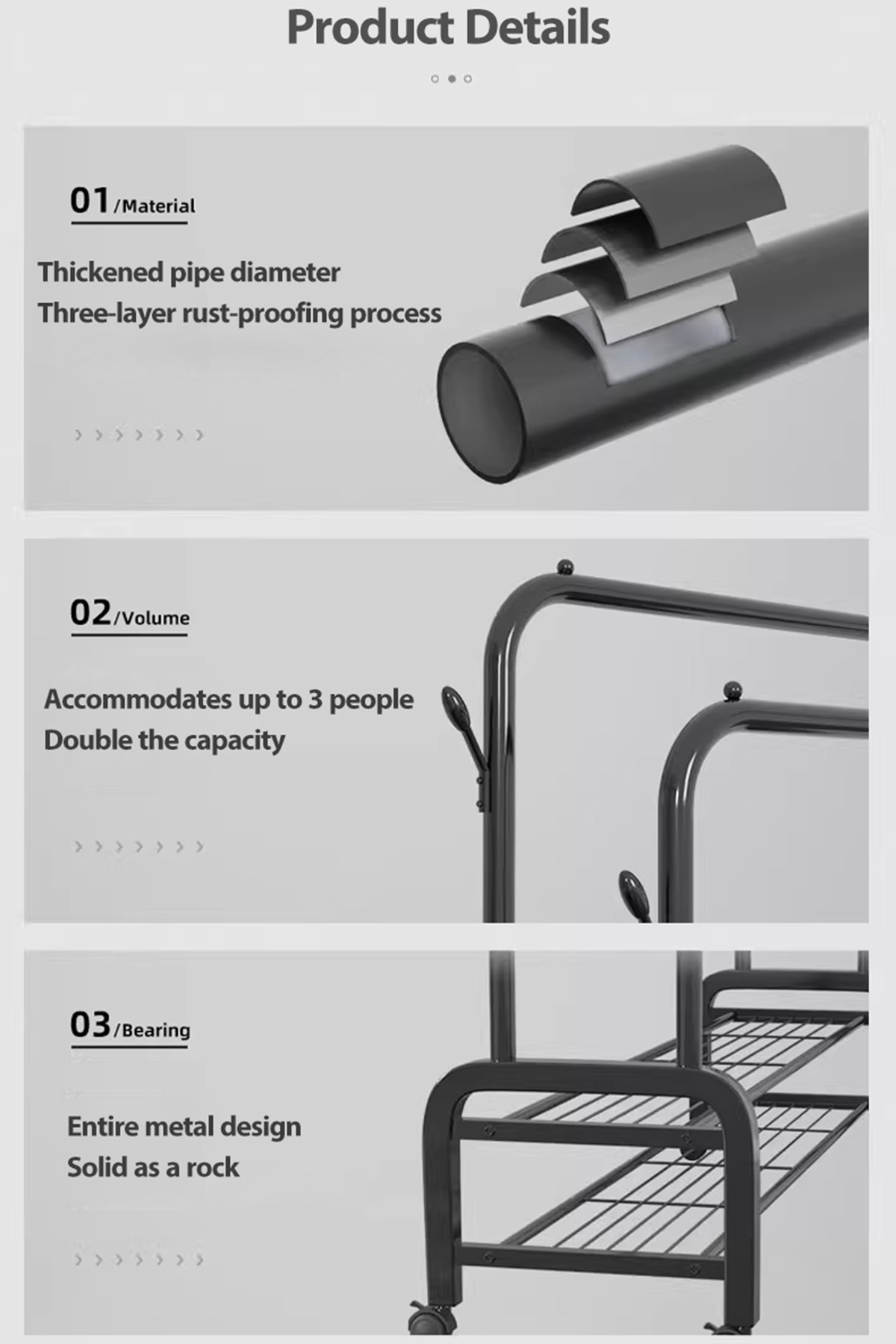 Product Details

01/Material

Thickened pipe diameter
Three-layer rust-proofing process

02/Volume

Accommodates up to 3 people
Double the capacity

03/Bearing

Entire metal design
Solid as a rock