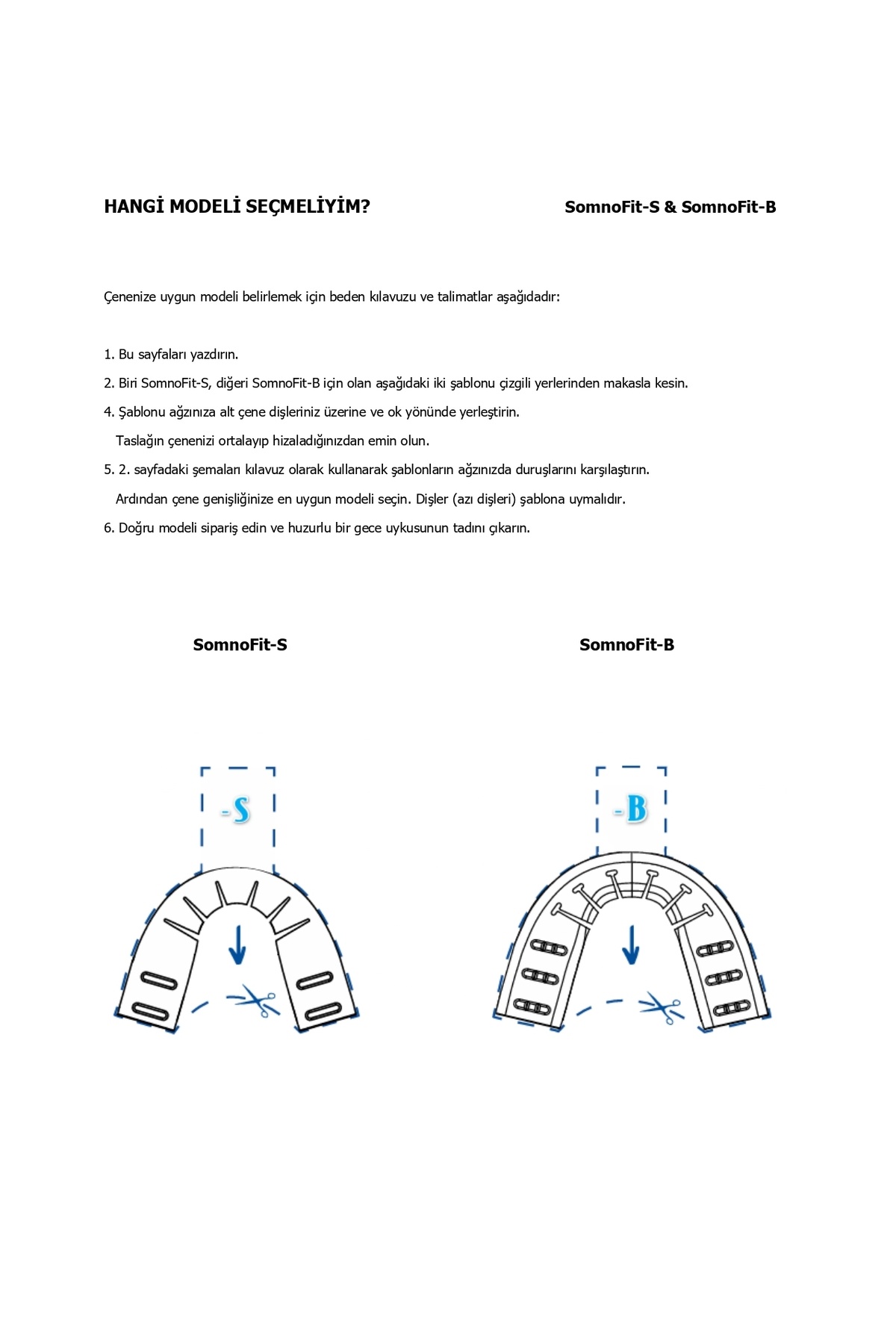 HANGİ MODELİ SEÇMELİYİM?

SomnoFit-S & SomnoFit-B

Çenenize uygun modeli belirlemek için beden kılavuzu ve talimatlar aşağıdadır:

1. Bu sayfaları yazdırın.

2. Biri SomnoFit-S, diğeri SomnoFit-B için olan aşağıdaki iki şablonu çizgili yerlerinden makasla kesin.

4. Şablonu ağzınıza alt çene dişleriniz üzerine ve ok yönünde yerleştirin.
Taslağın çenenizi ortalayıp hizaladığınızdan emin olun.

5. 2. sayfadaki şemaları kılavuz olarak kullanarak şablonların ağzınızda duruşlarını karşılaştırın.
Ardından çene genişliğinize en uygun modeli seçin. Dişler (azı dişleri) şablona uymalıdır.

6. Doğru modeli sipariş edin ve huzurlu bir gece uykusunun tadını çıkarın.

SomnoFit-S

SomnoFit-B

-S

-B