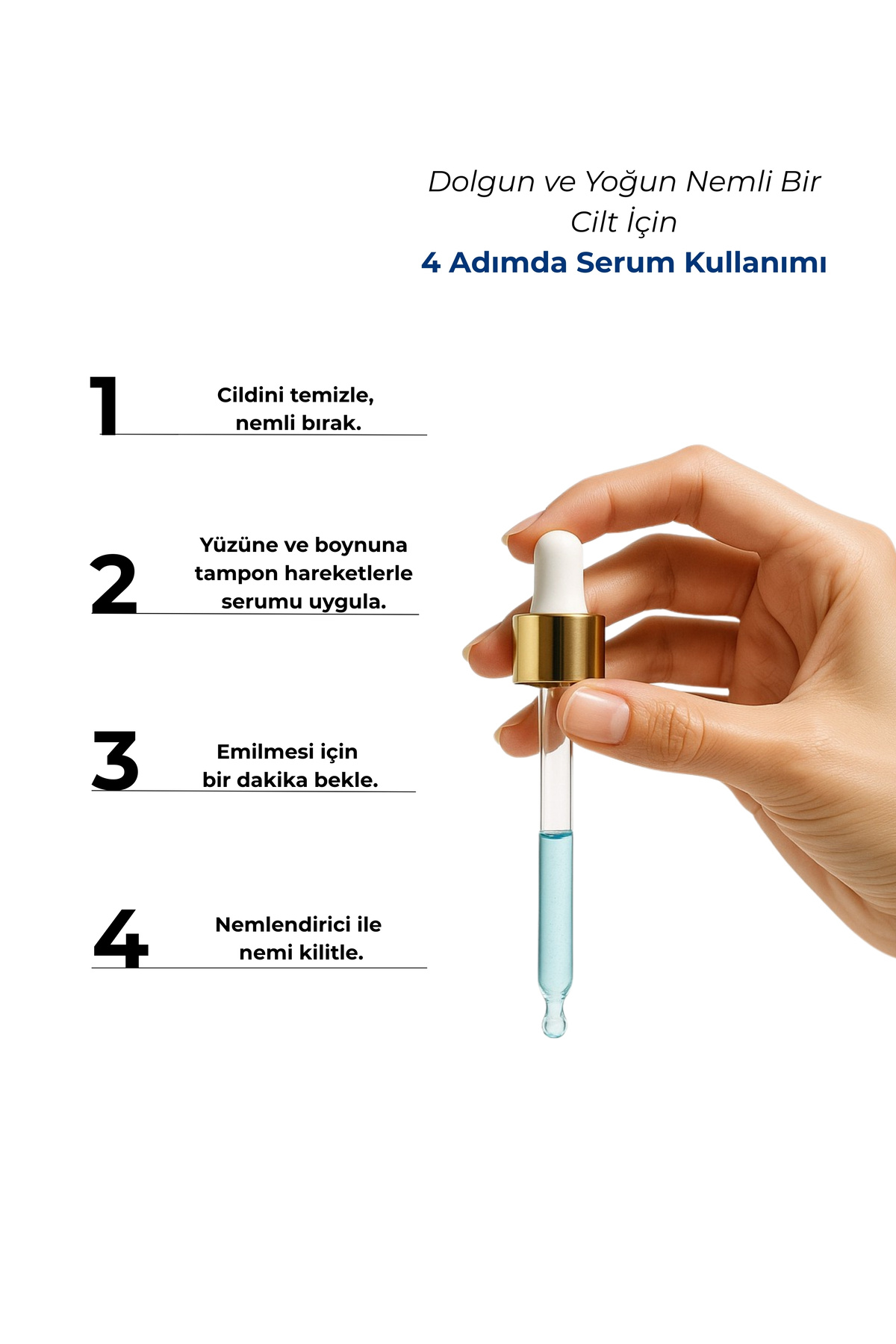 Dolgun ve Yoğun Nemli Bir Cilt İçin
4 Adımda Serum Kullanımı

1 Cildini temizle, nemli bırak.

2 Yüzüne ve boynuna tampon hareketlerle serumu uygula.

3 Emilmesi için bir dakika bekle.

4 Nemlendirici ile nemi kilitle.