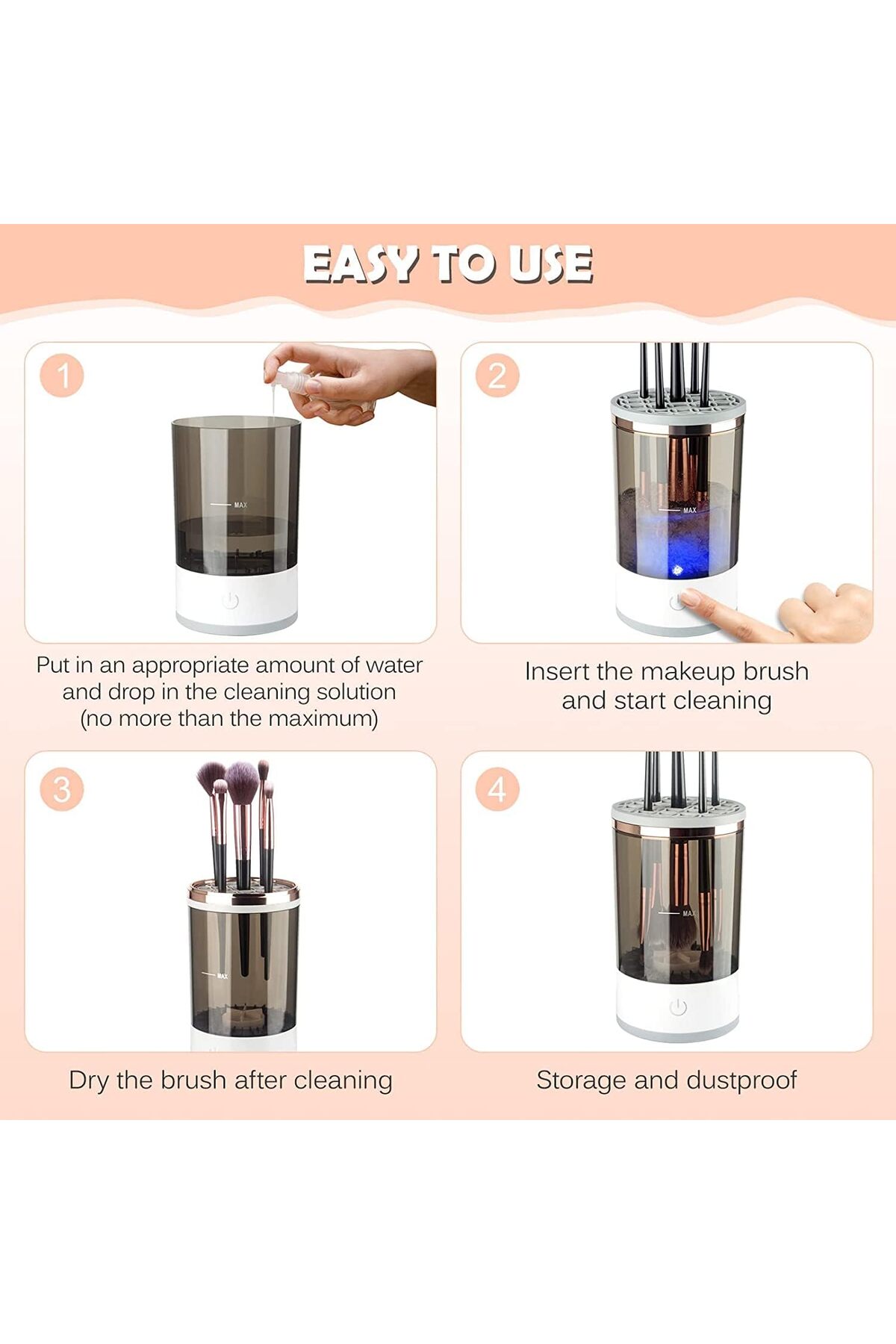 EASY TO USE

1

MAX

Put in an appropriate amount of water and drop in the cleaning solution (no more than the maximum)

2

MAX

Insert the makeup brush and start cleaning

3

MAX

Dry the brush after cleaning

4

MAX

Storage and dustproof