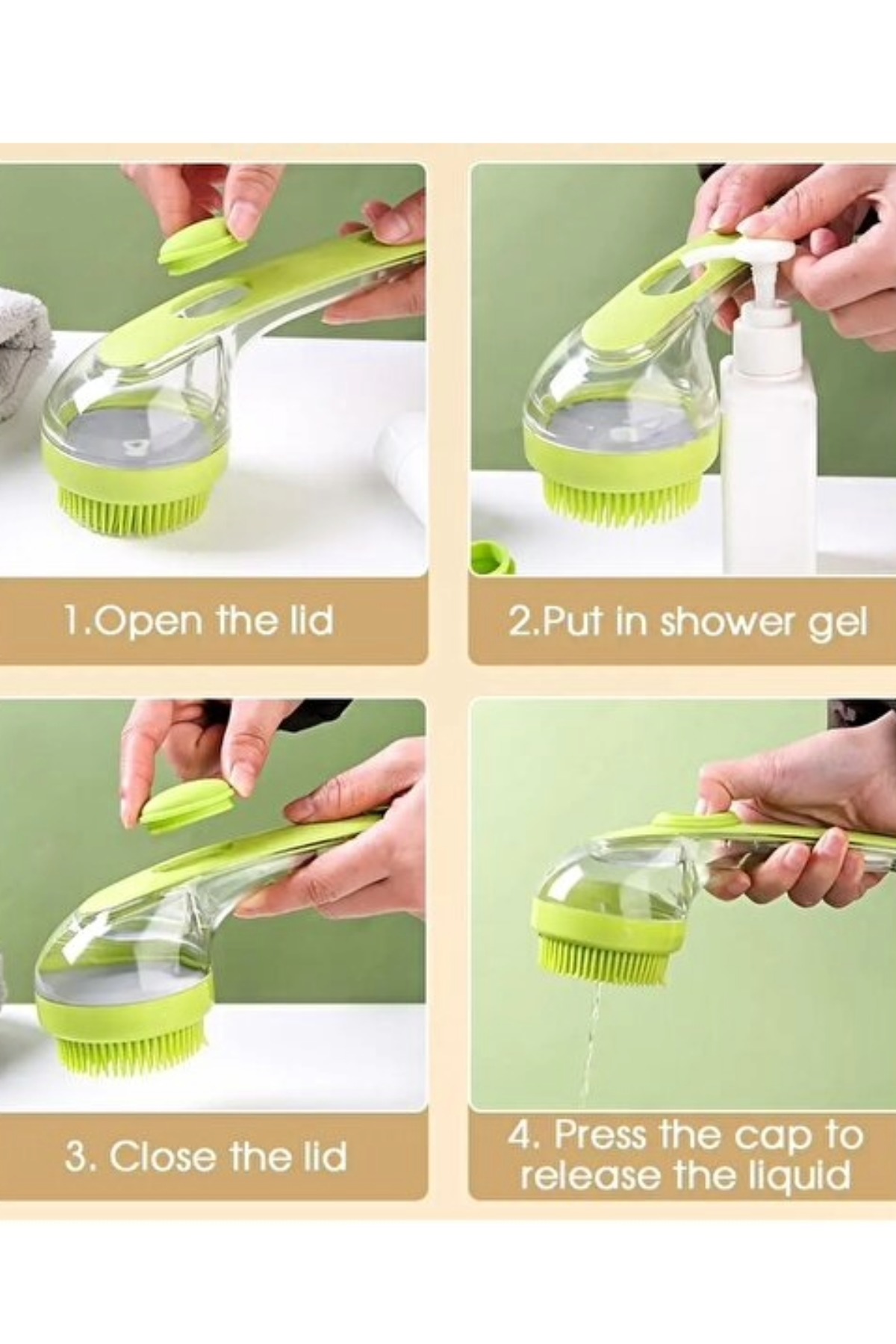 1.Open the lid

2.Put in shower gel

3. Close the lid

4. Press the cap to release the liquid