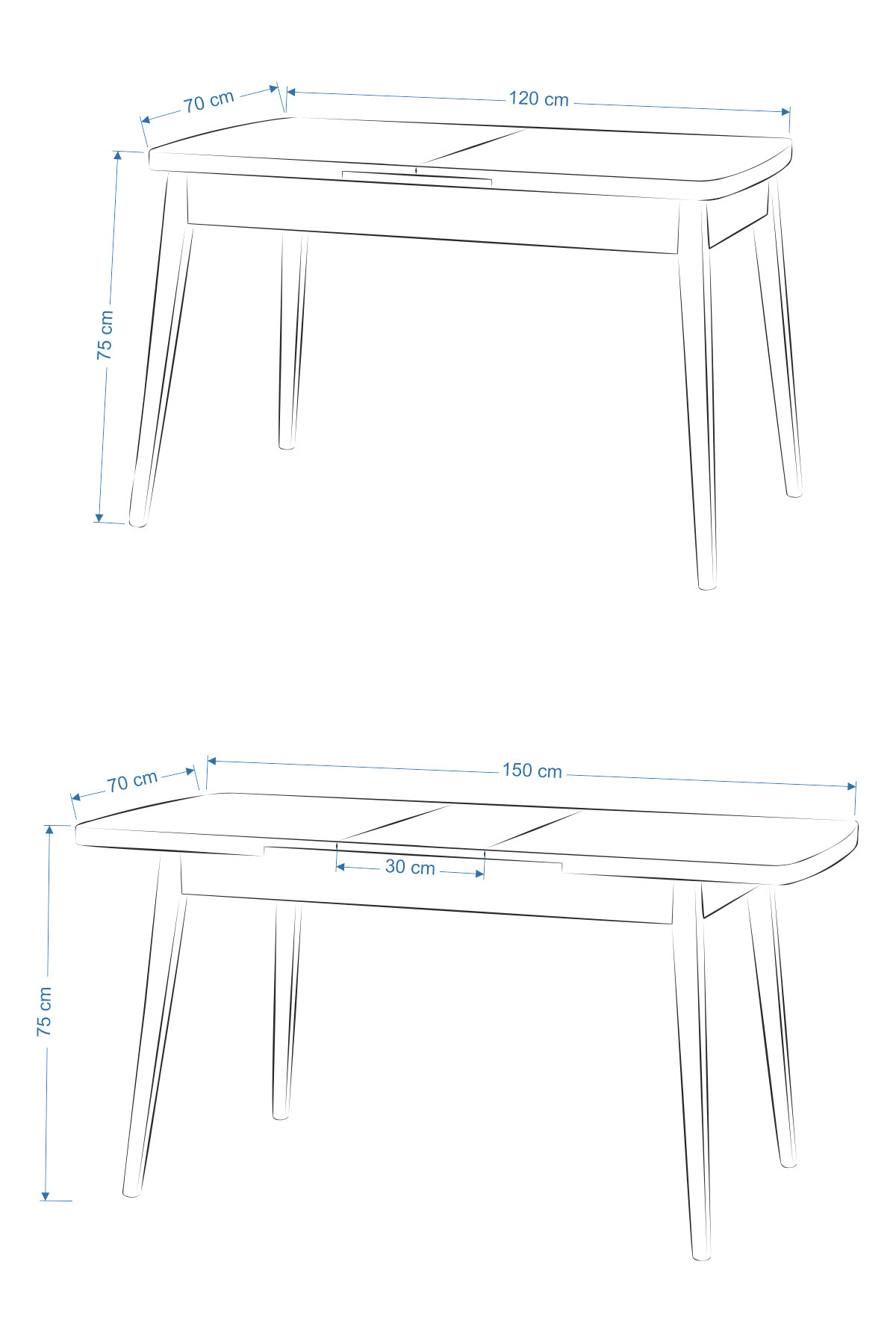 70 cm
120 cm
75 cm

70 cm
150 cm
30 cm
75 cm