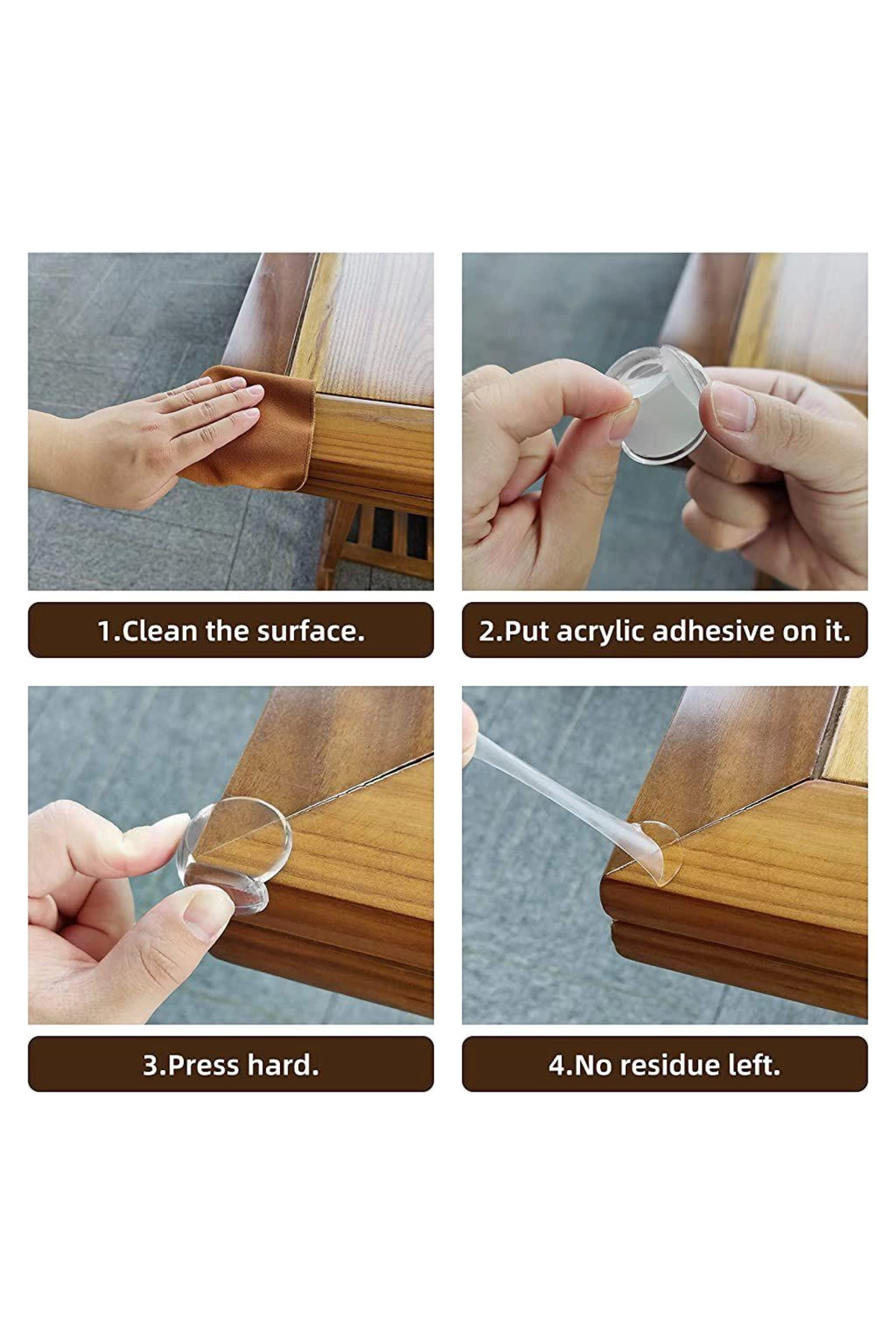 1.Clean the surface.

2.Put acrylic adhesive on it.

3.Press hard.

4.No residue left.