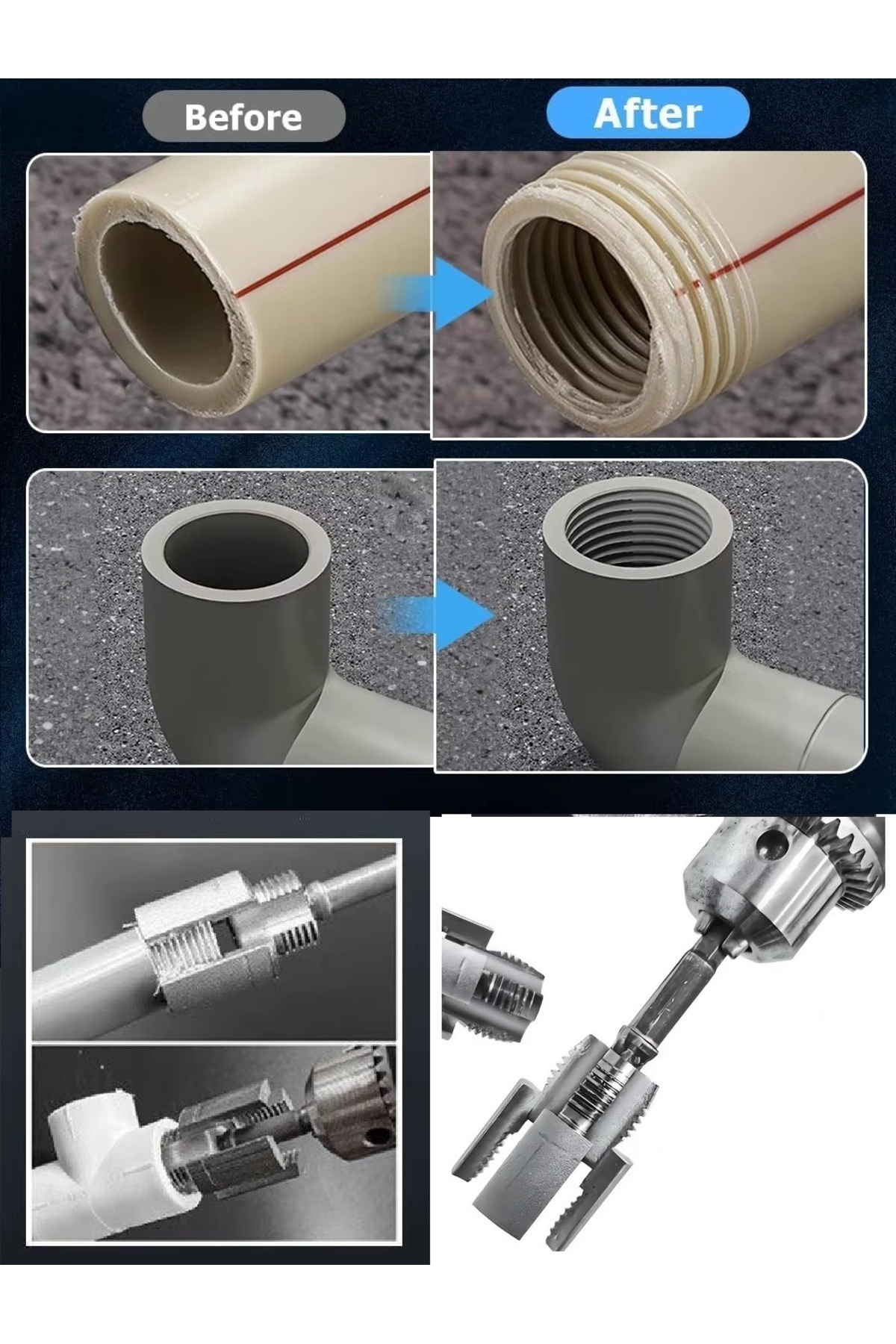 Before

After