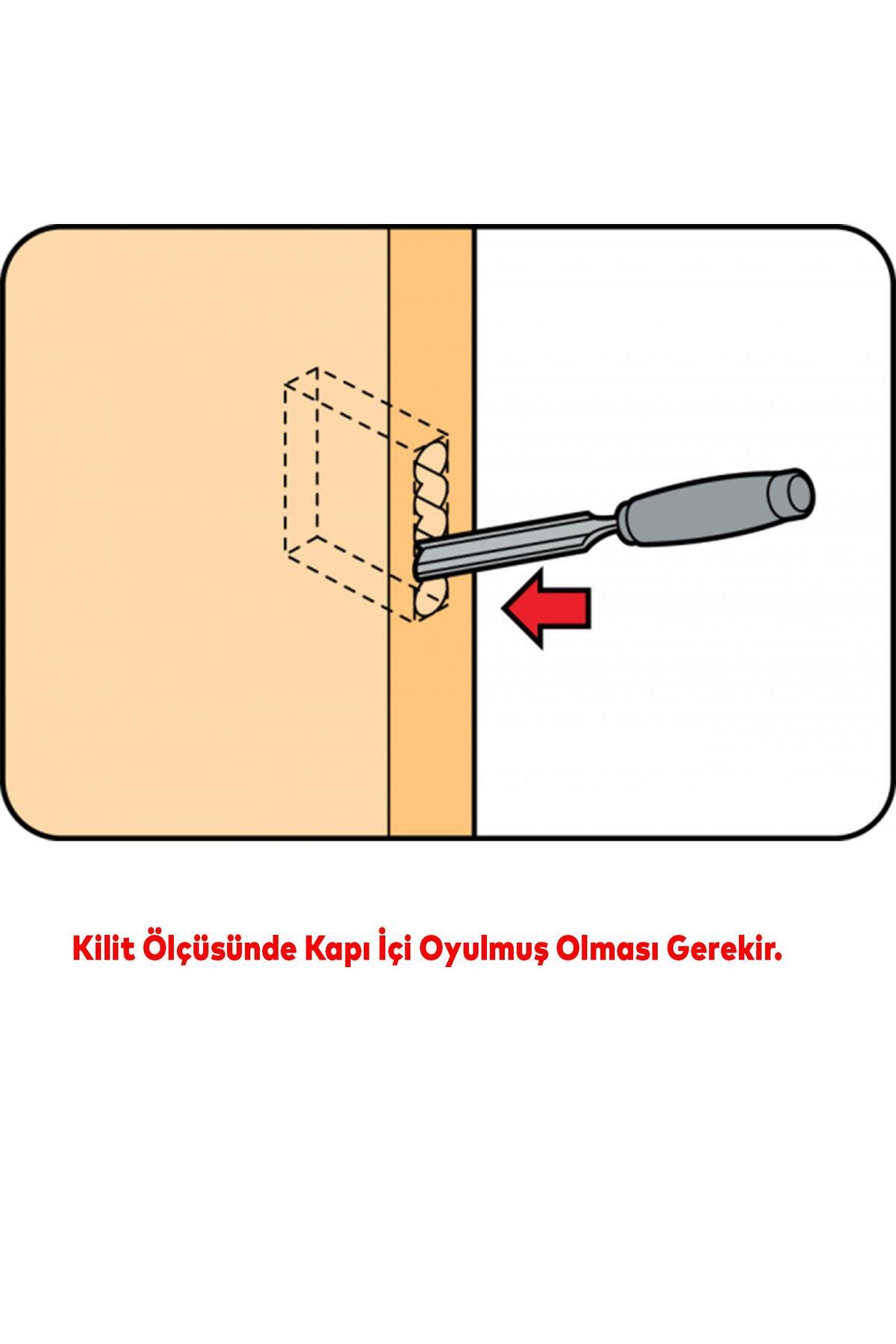 Kilit Ölçüsünde Kapı İçi Oyulmuş Olması Gerekir.