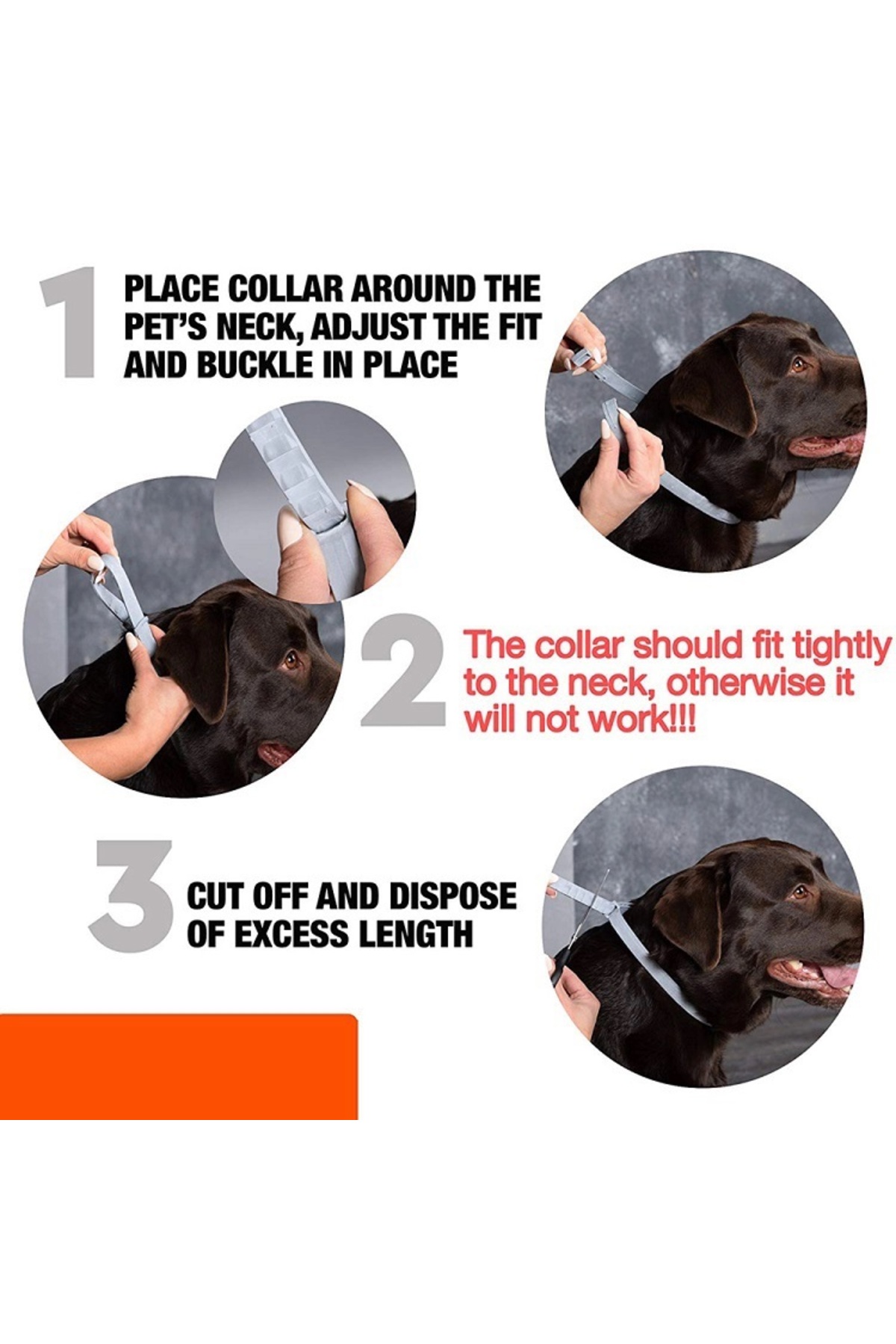 1 PLACE COLLAR AROUND THE PET'S NECK, ADJUST THE FIT AND BUCKLE IN PLACE

2 The collar should fit tightly to the neck, otherwise it will not work!!!

3 CUT OFF AND DISPOSE OF EXCESS LENGTH