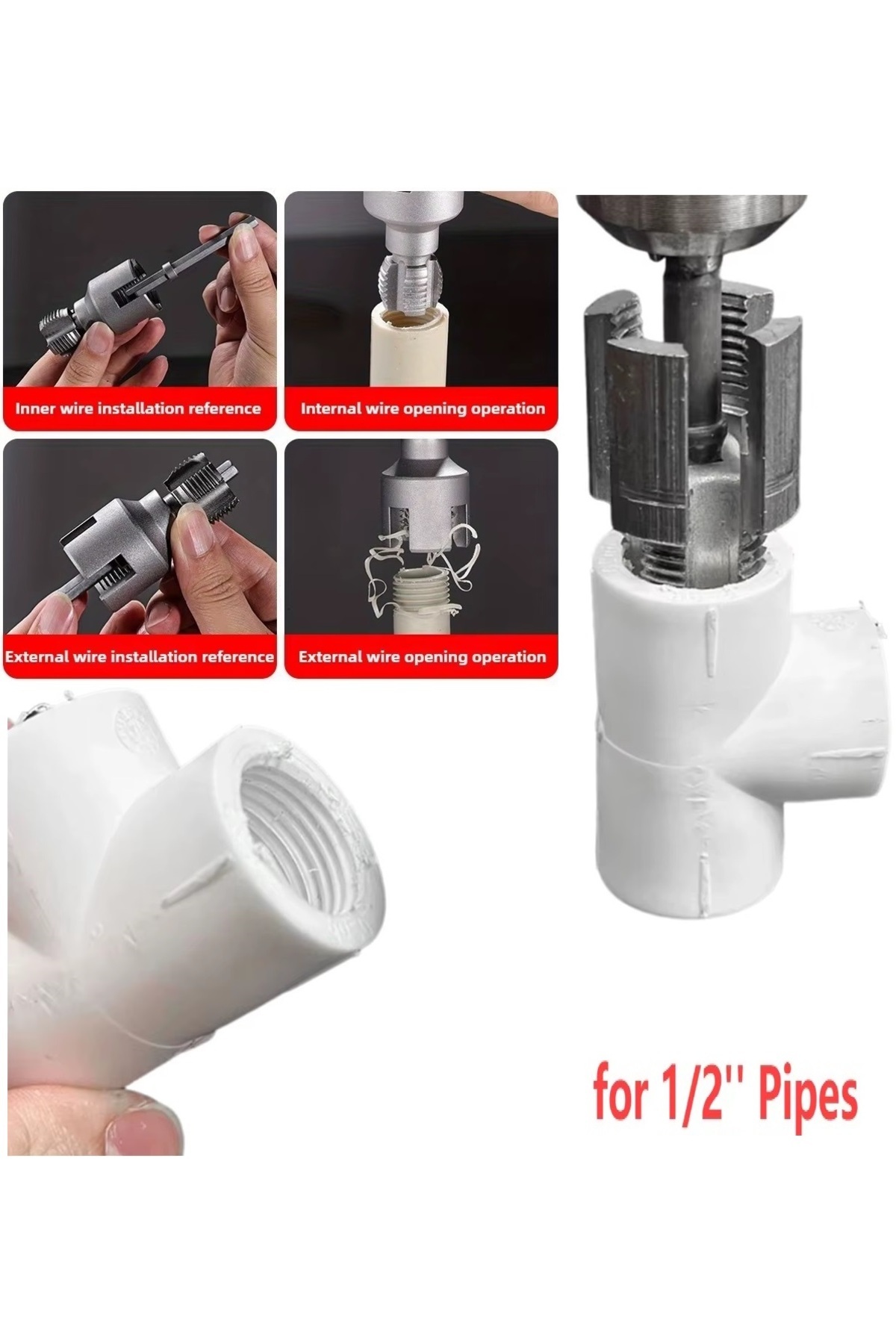 Inner wire installation reference

Internal wire opening operation

External wire installation reference

External wire opening operation

for 1/2'' Pipes