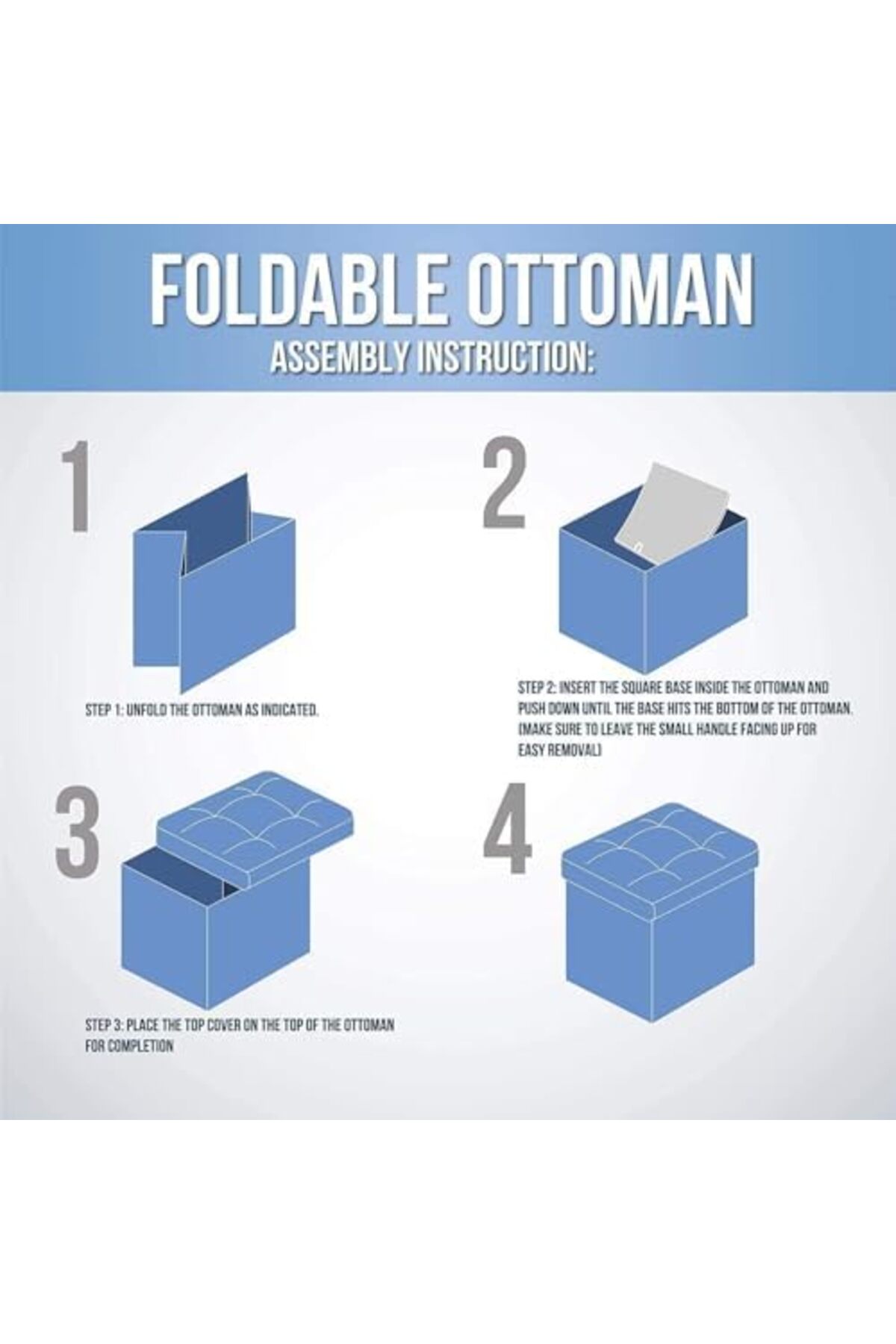 FOLDABLE OTTOMAN
ASSEMBLY INSTRUCTION:

1

STEP 1: UNFOLD THE OTTOMAN AS INDICATED.

2

STEP 2: INSERT THE SQUARE BASE INSIDE THE OTTOMAN AND PUSH DOWN UNTIL THE BASE HITS THE BOTTOM OF THE OTTOMAN. (MAKE SURE TO LEAVE THE SMALL HANDLE FACING UP FOR EASY REMOVAL)

3

STEP 3: PLACE THE TOP COVER ON THE TOP OF THE OTTOMAN FOR COMPLETION

4