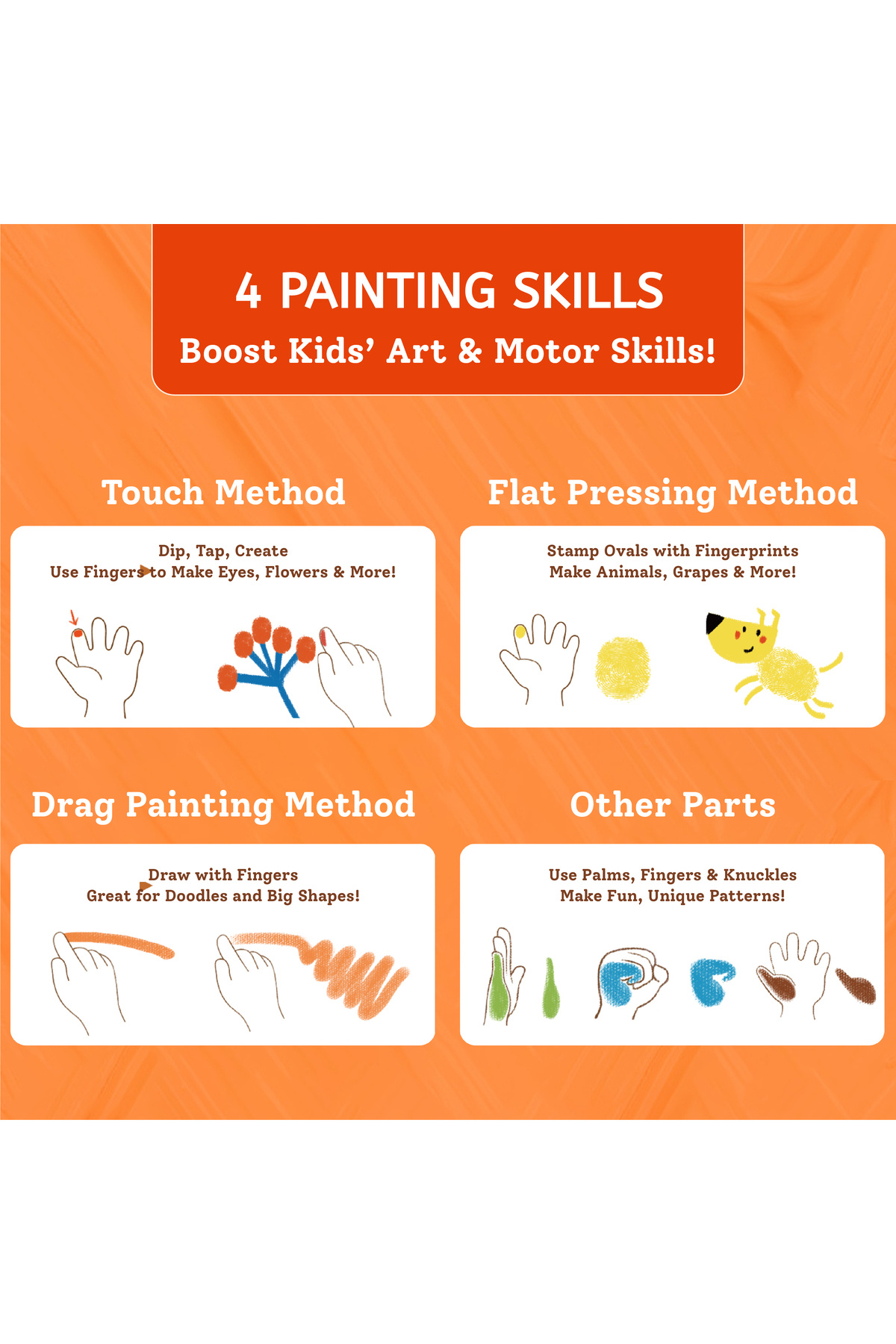 4 PAINTING SKILLS
Boost Kids' Art & Motor Skills!

Touch Method

Dip, Tap, Create
Use Fingers to Make Eyes, Flowers & More!

Flat Pressing Method

Stamp Ovals with Fingerprints
Make Animals, Grapes & More!

Drag Painting Method

Draw with Fingers
Great for Doodles and Big Shapes!

Other Parts

Use Palms, Fingers & Knuckles
Make Fun, Unique Patterns!