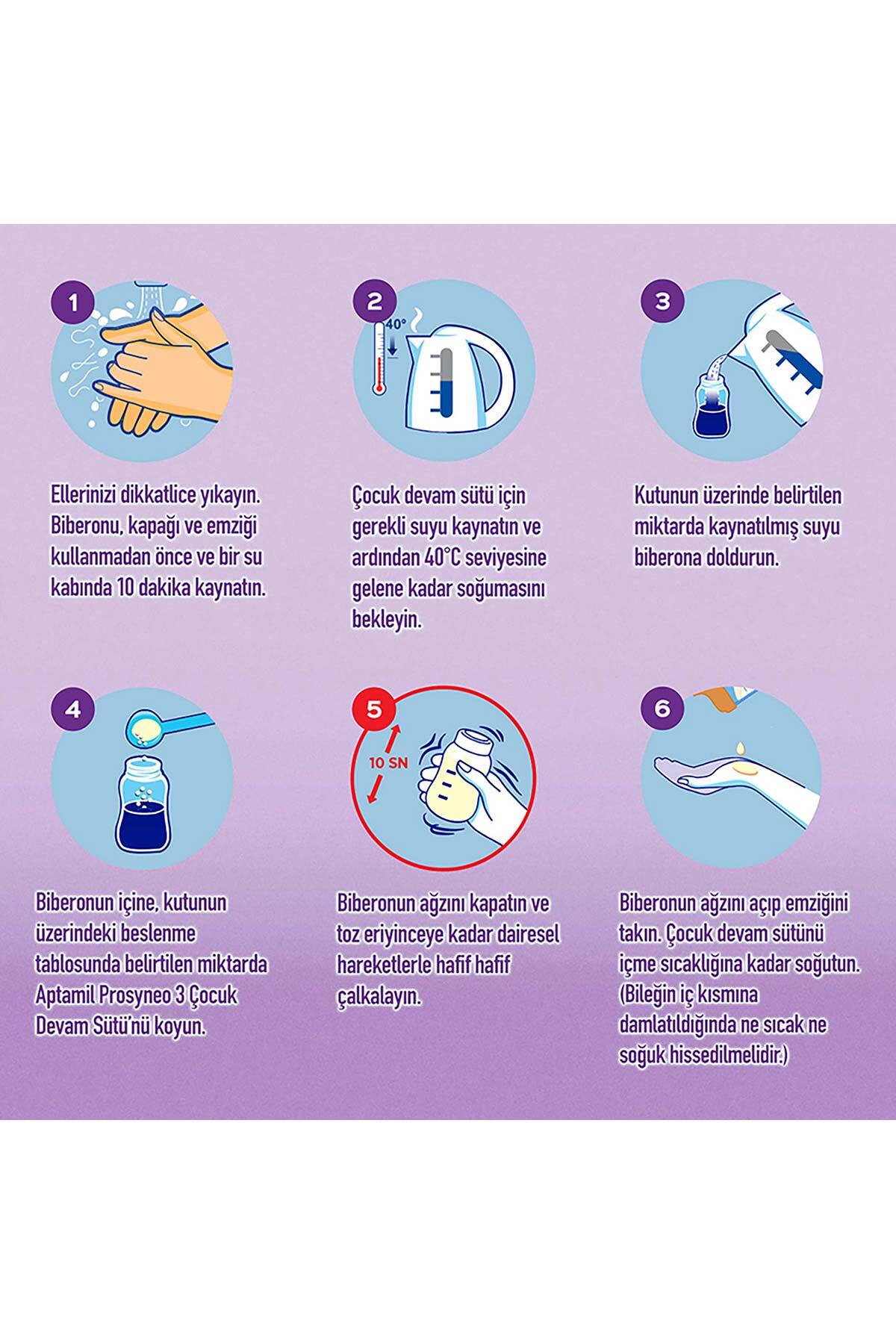 1

Ellerinizi dikkatlice yıkayın. Biberonu, kapağı ve emziği kullanmadan önce ve bir su kabında 10 dakika kaynatın.

2

40°

Çocuk devam sütü için gerekli suyu kaynatın ve ardından 40°C seviyesine gelene kadar soğumasını bekleyin.

3

Kutunun üzerinde belirtilen miktarda kaynatılmış suyu biberona doldurun.

4

Biberonun içine, kutunun üzerindeki beslenme tablosunda belirtilen miktarda Aptamil Prosyneo 3 Çocuk Devam Sütü'nü koyun.

5

10 SN

Biberonun ağzını kapatın ve toz eriyinceye kadar dairesel hareketlerle hafif hafif çalkalayın.

6

Biberonun ağzını açıp emziğini takın. Çocuk devam sütünü içme sıcaklığına kadar soğutun. (Bileğin iç kısmına damlatıldığında ne sıcak ne soğuk hissedilmelidir.)