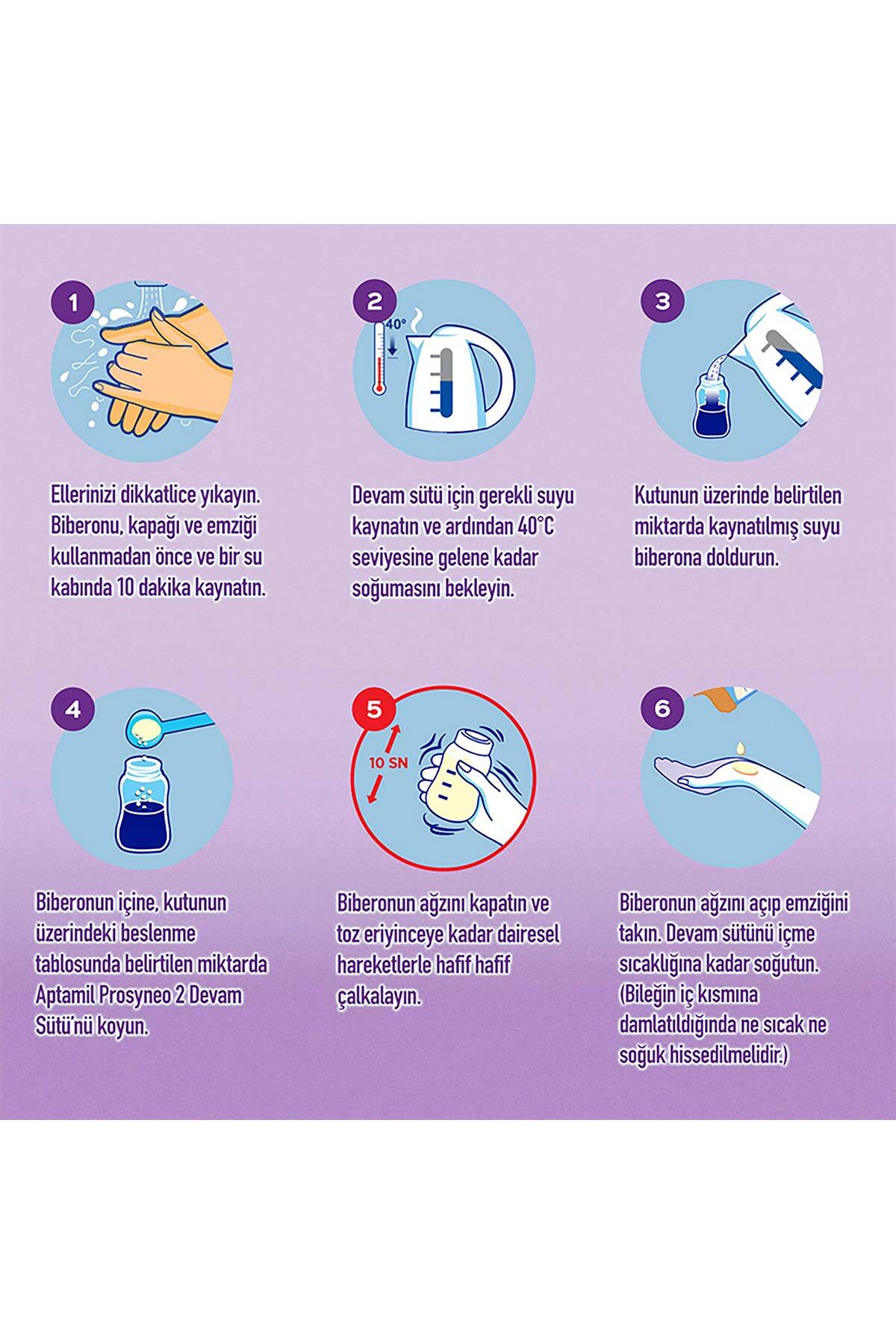 1

Ellerinizi dikkatlice yıkayın. Biberonu, kapağı ve emziği kullanmadan önce ve bir su kabında 10 dakika kaynatın.

2

40°

Devam sütü için gerekli suyu kaynatın ve ardından 40°C seviyesine gelene kadar soğumasını bekleyin.

3

Kutunun üzerinde belirtilen miktarda kaynatılmış suyu biberona doldurun.

4

Biberonun içine, kutunun üzerindeki beslenme tablosunda belirtilen miktarda Aptamil Prosyneo 2 Devam Sütü'nü koyun.

5

10 SN

Biberonun ağzını kapatın ve toz eriyinceye kadar dairesel hareketlerle hafif hafif çalkalayın.

6

Biberonun ağzını açıp emziğini takın. Devam sütünü içme sıcaklığına kadar soğutun. (Bileğin iç kısmına damlatıldığında ne sıcak ne soğuk hissedilmelidir.)