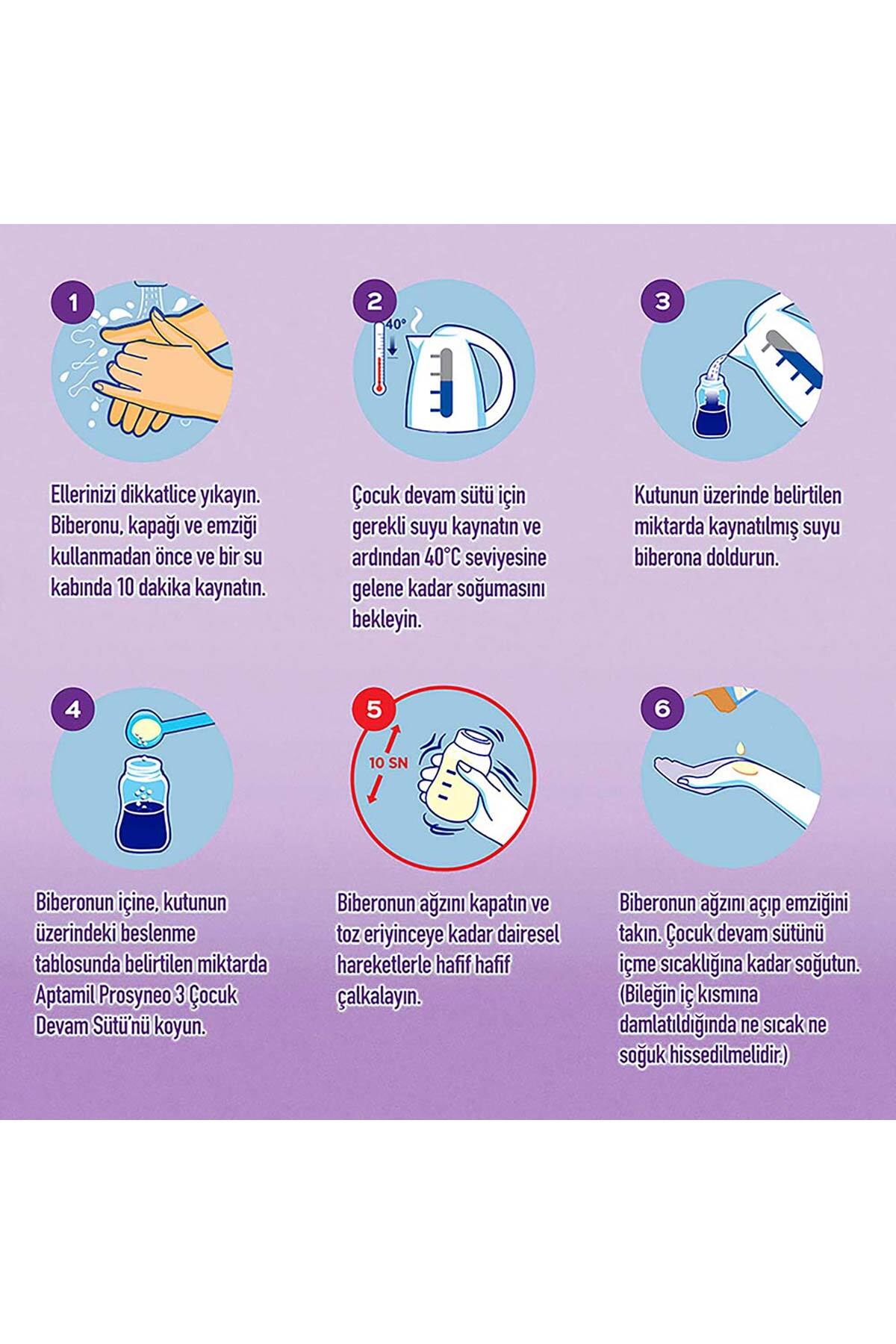 1

Ellerinizi dikkatlice yıkayın. Biberonu, kapağı ve emziği kullanmadan önce ve bir su kabında 10 dakika kaynatın.

2

40°

Çocuk devam sütü için gerekli suyu kaynatın ve ardından 40°C seviyesine gelene kadar soğumasını bekleyin.

3

Kutunun üzerinde belirtilen miktarda kaynatılmış suyu biberona doldurun.

4

Biberonun içine, kutunun üzerindeki beslenme tablosunda belirtilen miktarda Aptamil Prosyneo 3 Çocuk Devam Sütü'nü koyun.

5

10 SN

Biberonun ağzını kapatın ve toz eriyinceye kadar dairesel hareketlerle hafif hafif çalkalayın.

6

Biberonun ağzını açıp emziğini takın. Çocuk devam sütünü içme sıcaklığına kadar soğutun. (Bileğin iç kısmına damlatıldığında ne sıcak ne soğuk hissedilmelidir.)