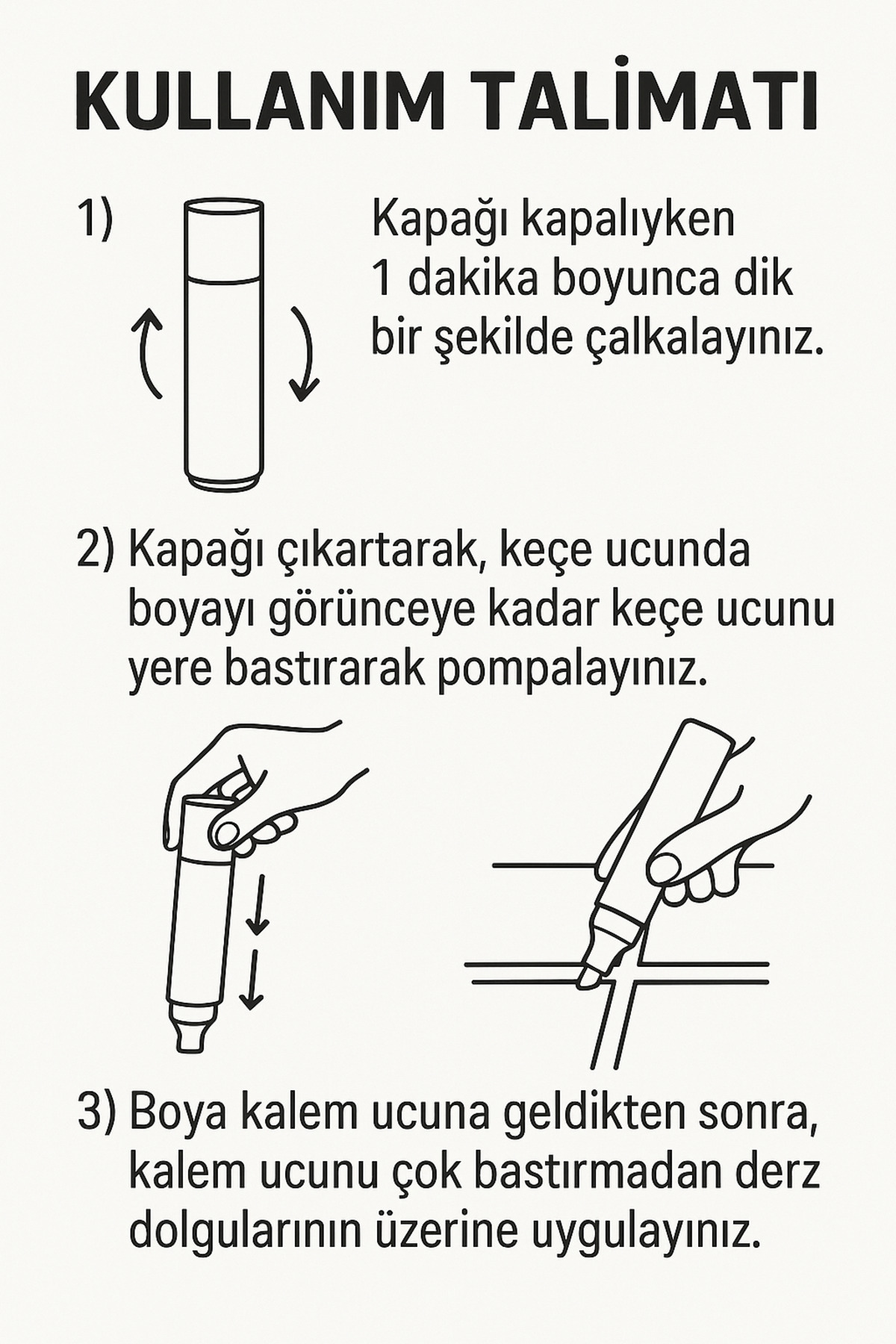 KULLANIM TALİMATI

1) Kapağı kapalıyken 1 dakika boyunca dik bir şekilde çalkalayınız.

2) Kapağı çıkartarak, keçe ucunda boyayı görünceye kadar keçe ucunu yere bastırarak pompalayınız.

3) Boya kalem ucuna geldikten sonra, kalem ucunu çok bastırmadan derz dolgularının üzerine uygulayınız.