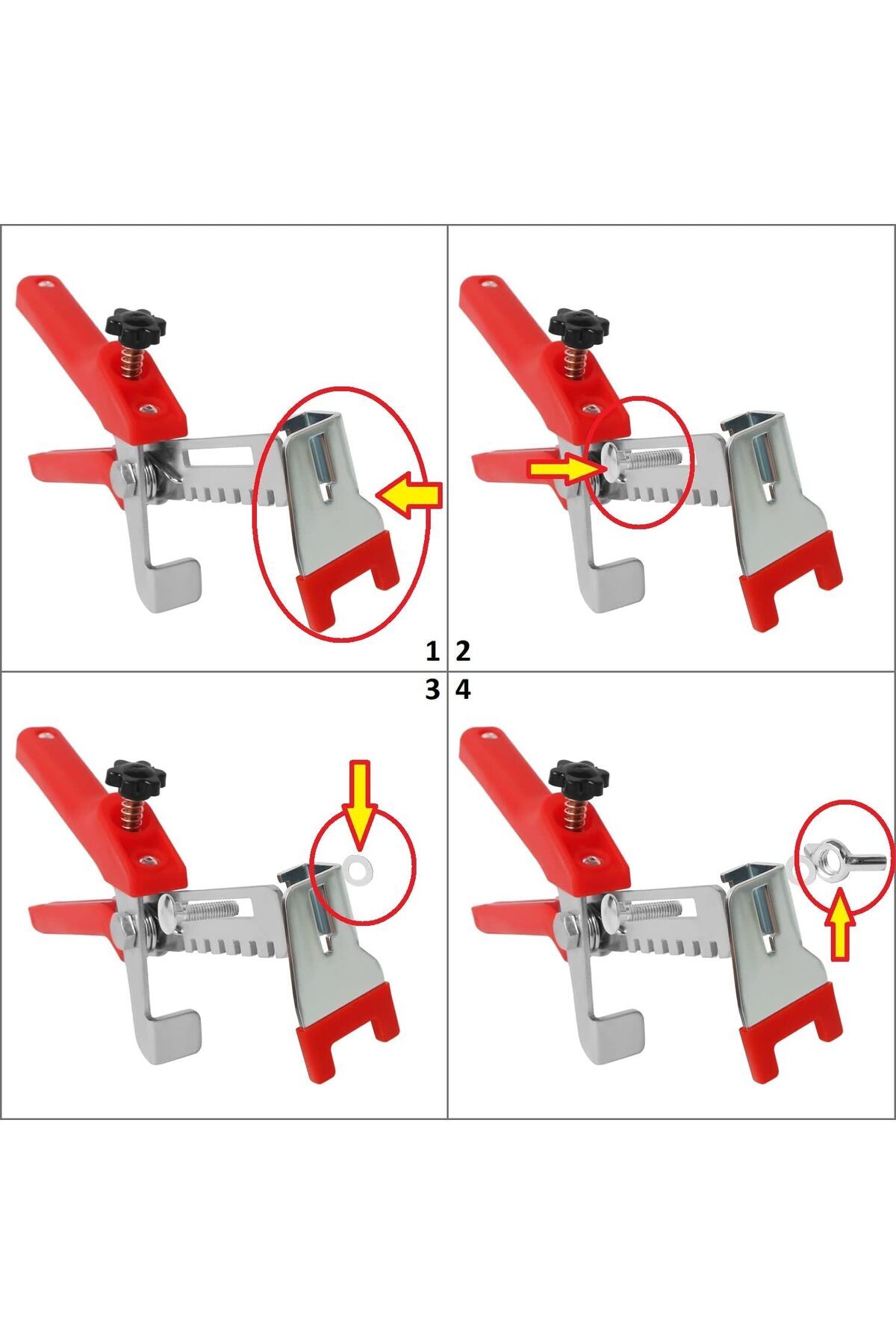 1 2
3 4