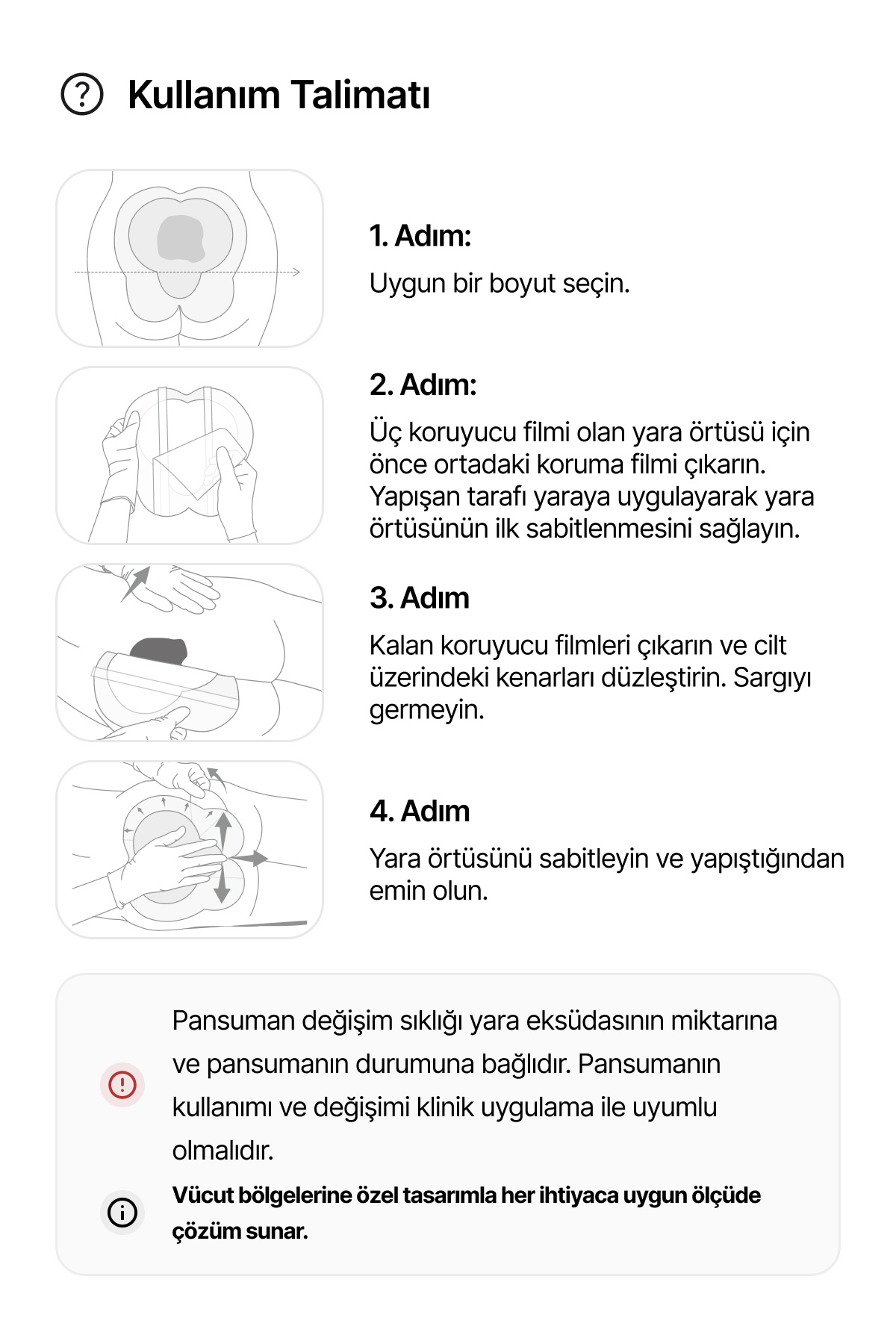 Kullanım Talimatı

1. Adım:

Uygun bir boyut seçin.

2. Adım:

Üç koruyucu filmi olan yara örtüsü için önce ortadaki koruma filmi çıkarın. Yapışan tarafı yaraya uygulayarak yara örtüsünün ilk sabitlenmesini sağlayın.

3. Adım

Kalan koruyucu filmleri çıkarın ve cilt üzerindeki kenarları düzleştirin. Sargıyı germeyin.

4. Adım

Yara örtüsünü sabitleyin ve yapıştığından emin olun.

Pansuman değişim sıklığı yara eksüdasının miktarına ve pansumanın durumuna bağlıdır. Pansumanın kullanımı ve değişimi klinik uygulama ile uyumlu olmalıdır.

Vücut bölgelerine özel tasarımla her ihtiyaca uygun ölçüde çözüm sunar.