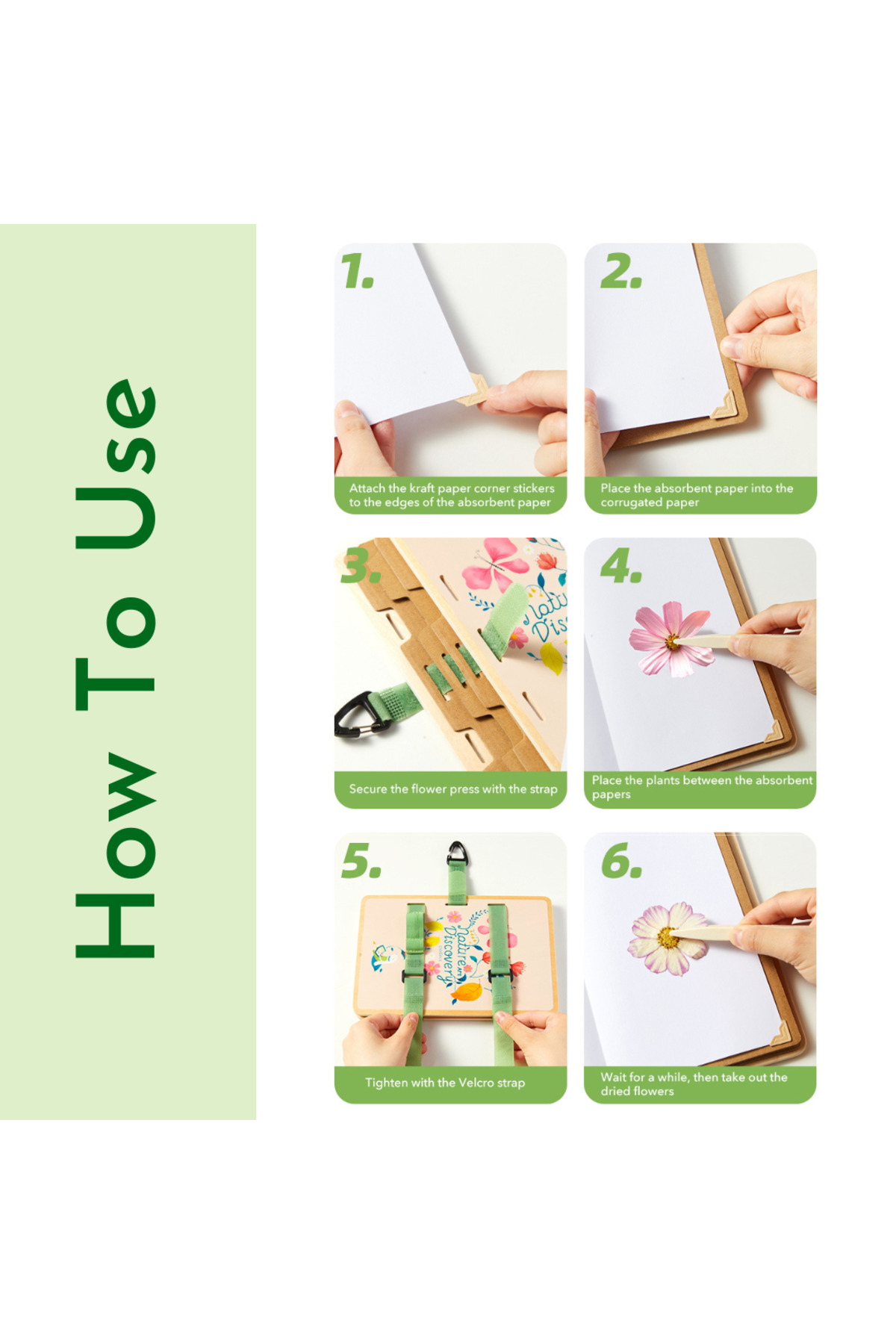 How To Use

1.

Attach the kraft paper corner stickers to the edges of the absorbent paper

2.

Place the absorbent paper into the corrugated paper

3.

Secure the flower press with the strap

4.

Place the plants between the absorbent papers

5.

Nature Discovery

Tighten with the Velcro strap

6.

Wait for a while, then take out the dried flowers