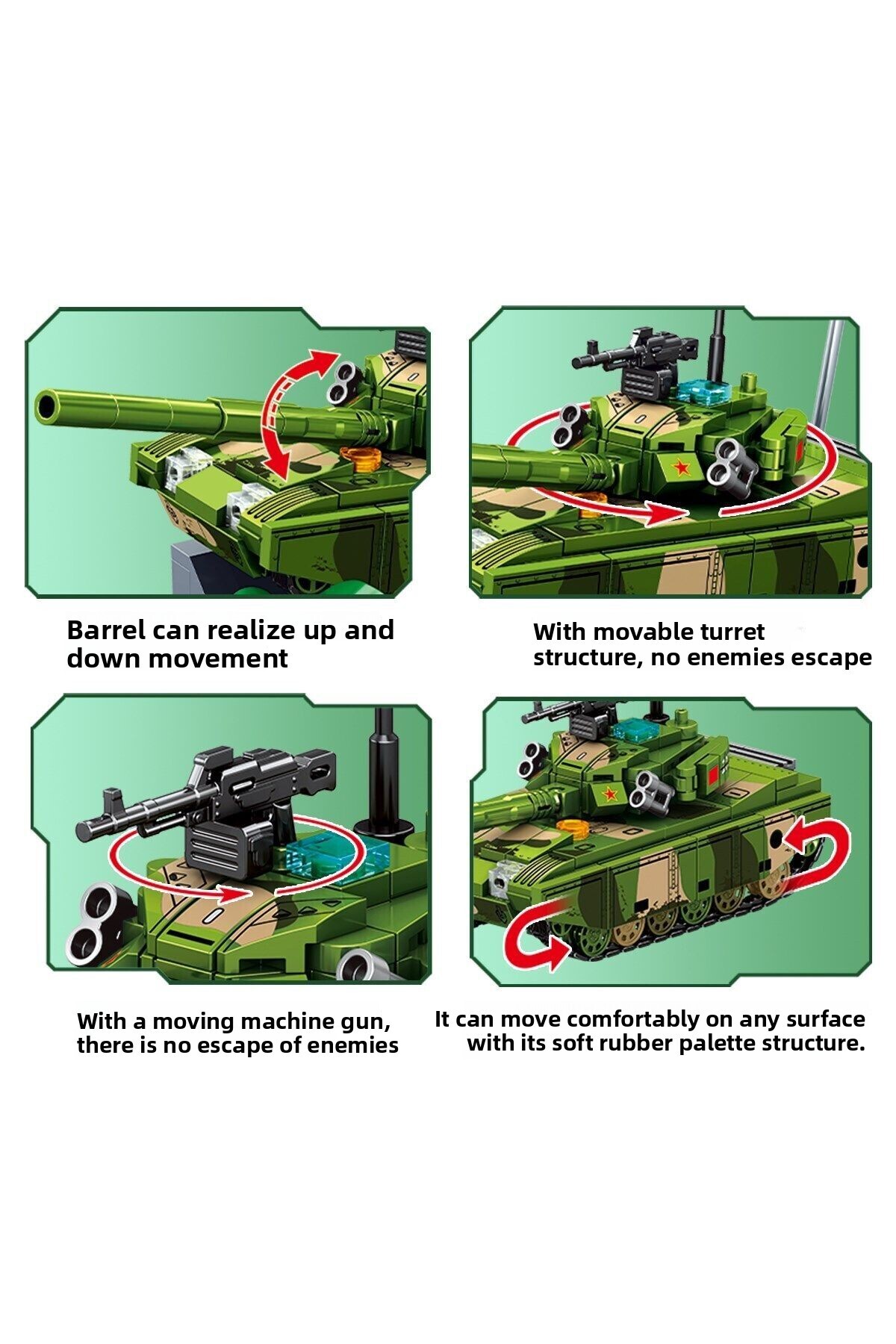 Barrel can realize up and down movement

With movable turret structure, no enemies escape

With a moving machine gun, there is no escape of enemies

It can move comfortably on any surface with its soft rubber palette structure.