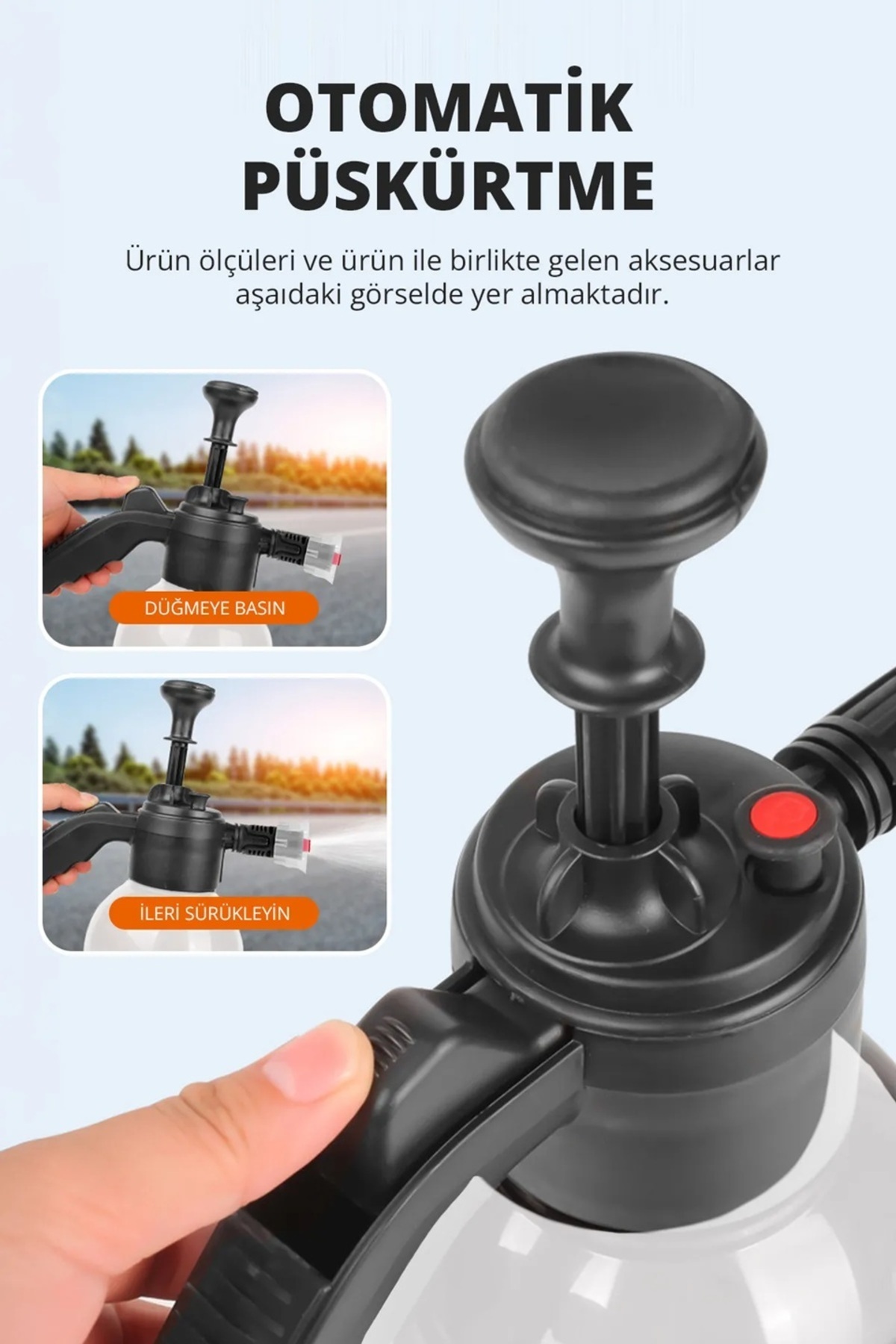 OTOMATİK PÜSKÜRTME

Ürün ölçüleri ve ürün ile birlikte gelen aksesuarlar aşaıdaki görselde yer almaktadır.

DÜĞMEYE BASIN

İLERİ SÜRÜKLEYİN