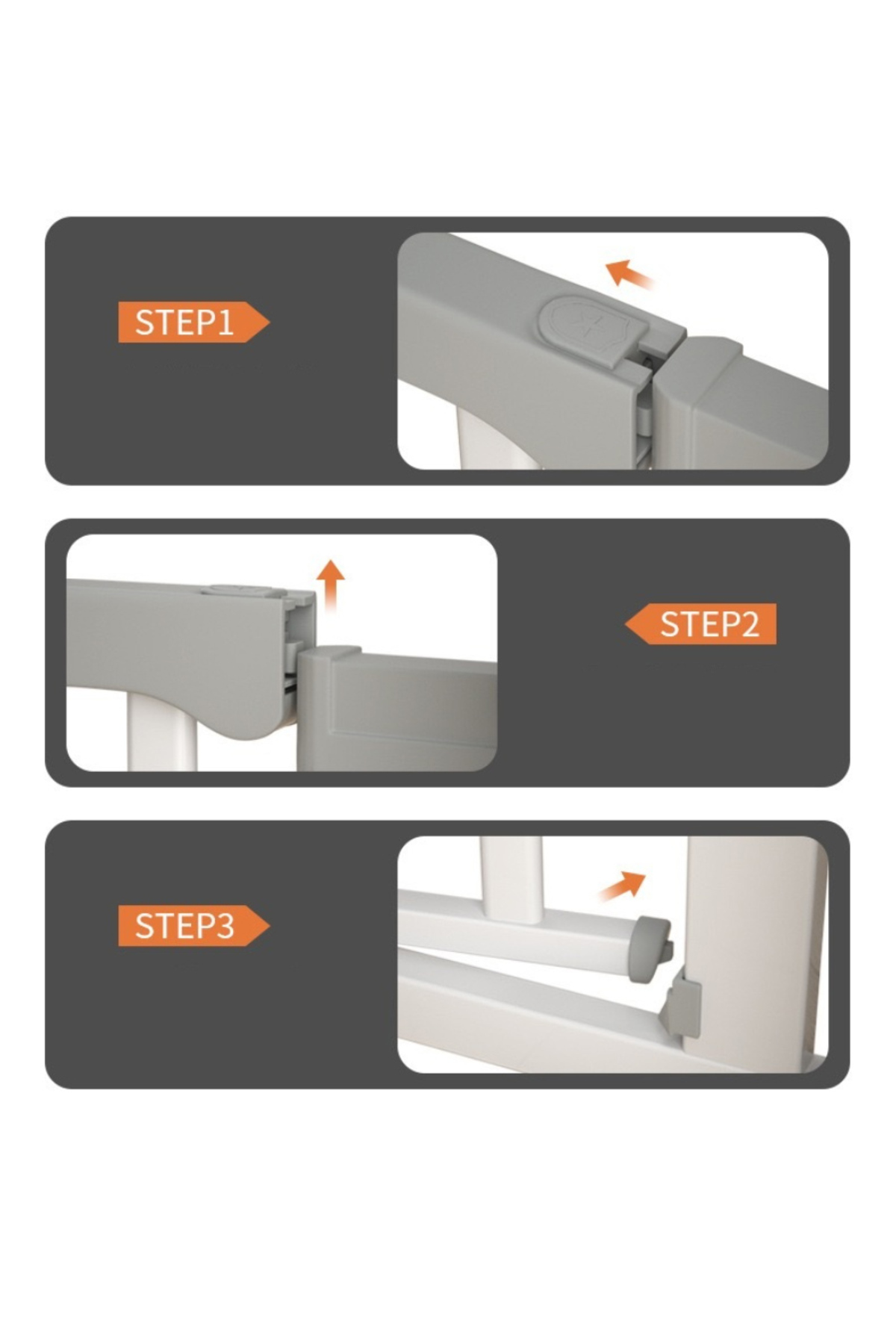 STEP1

STEP2

STEP3