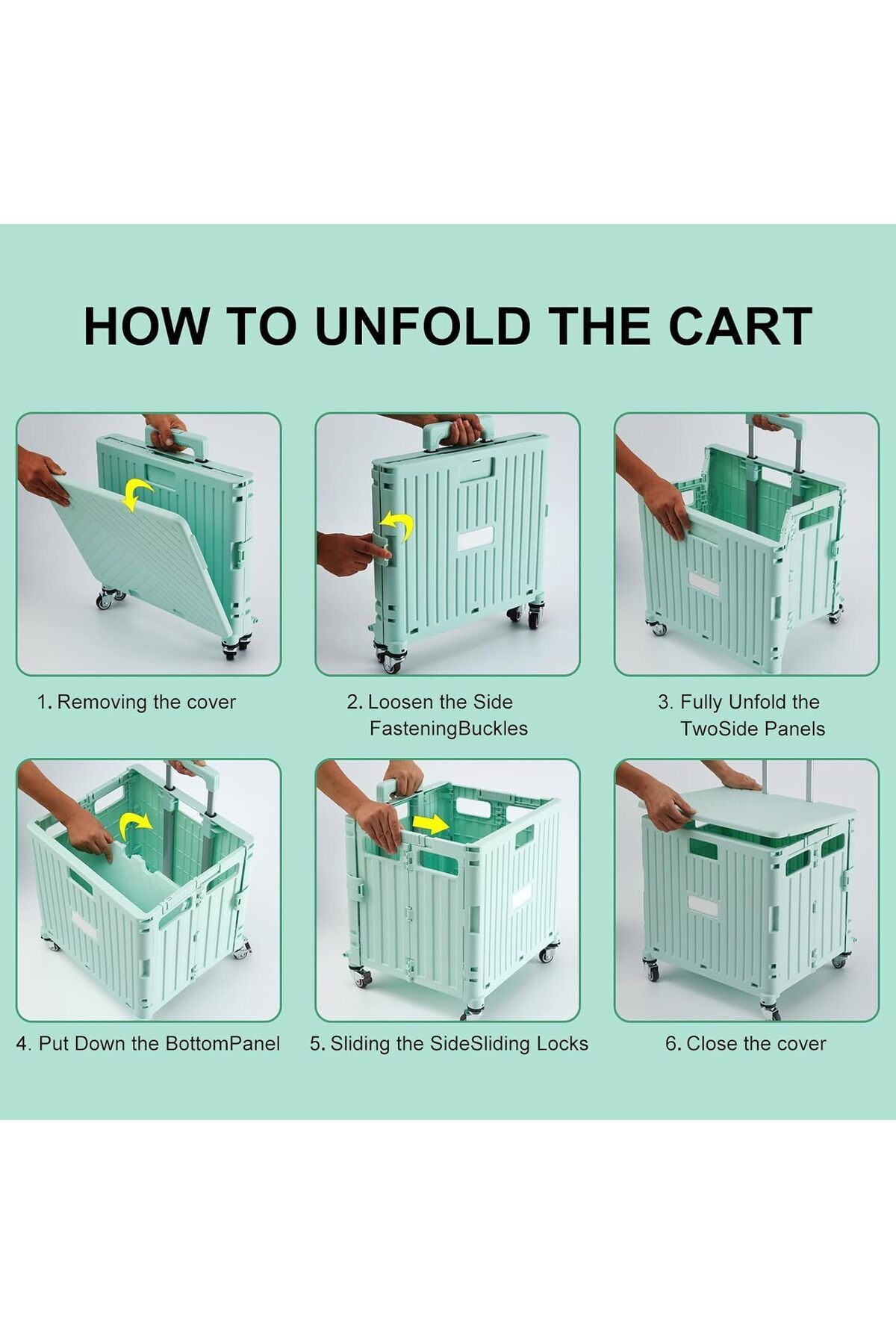 HOW TO UNFOLD THE CART

1. Removing the cover

2. Loosen the Side FasteningBuckles

3. Fully Unfold the TwoSide Panels

4. Put Down the BottomPanel

5. Sliding the SideSliding Locks

6. Close the cover