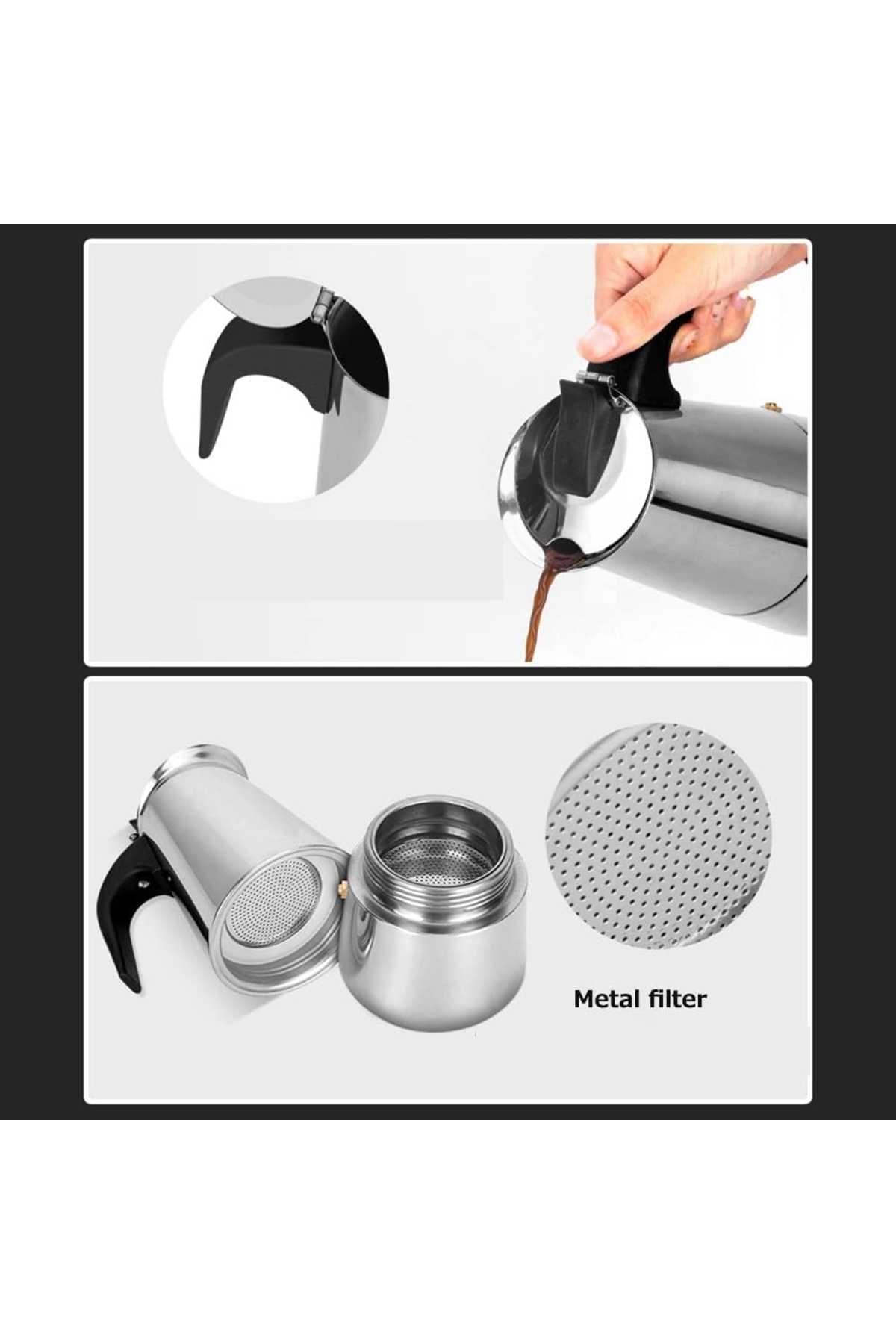 Metal filter