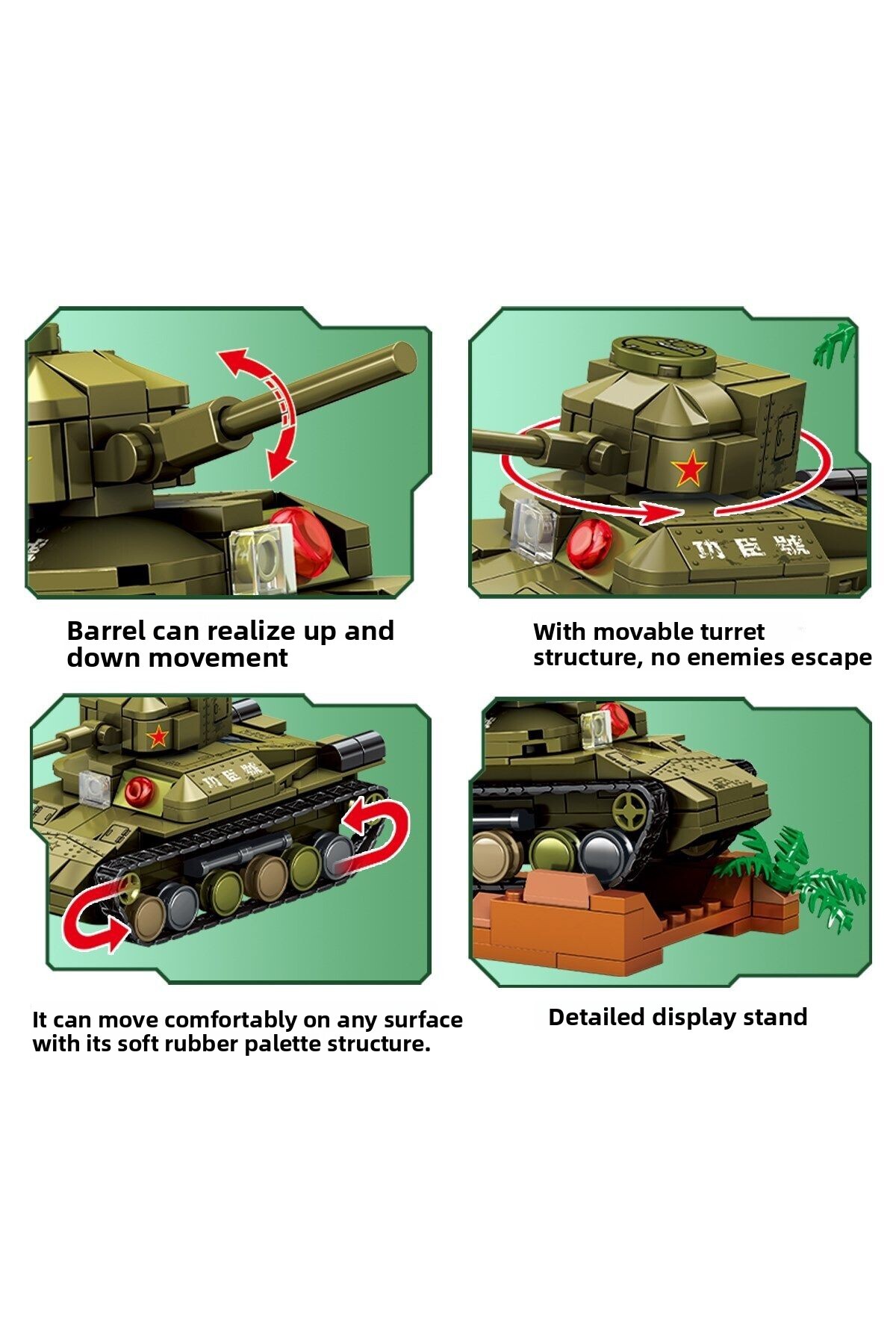 功臣號

Barrel can realize up and down movement

With movable turret structure, no enemies escape

功臣號

It can move comfortably on any surface with its soft rubber palette structure.

Detailed display stand