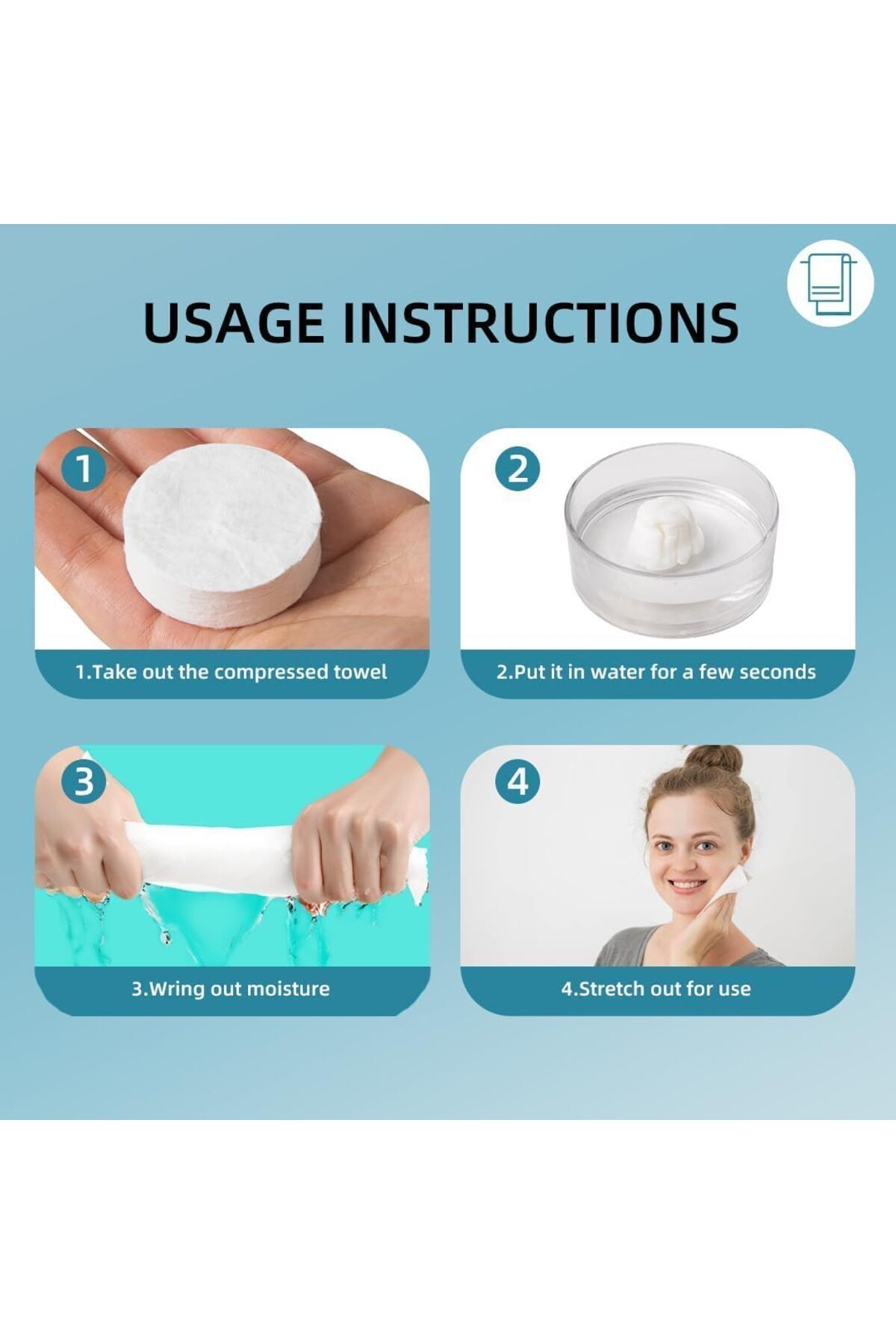 USAGE INSTRUCTIONS

1

1.Take out the compressed towel

2

2.Put it in water for a few seconds

3

3.Wring out moisture

4

4.Stretch out for use