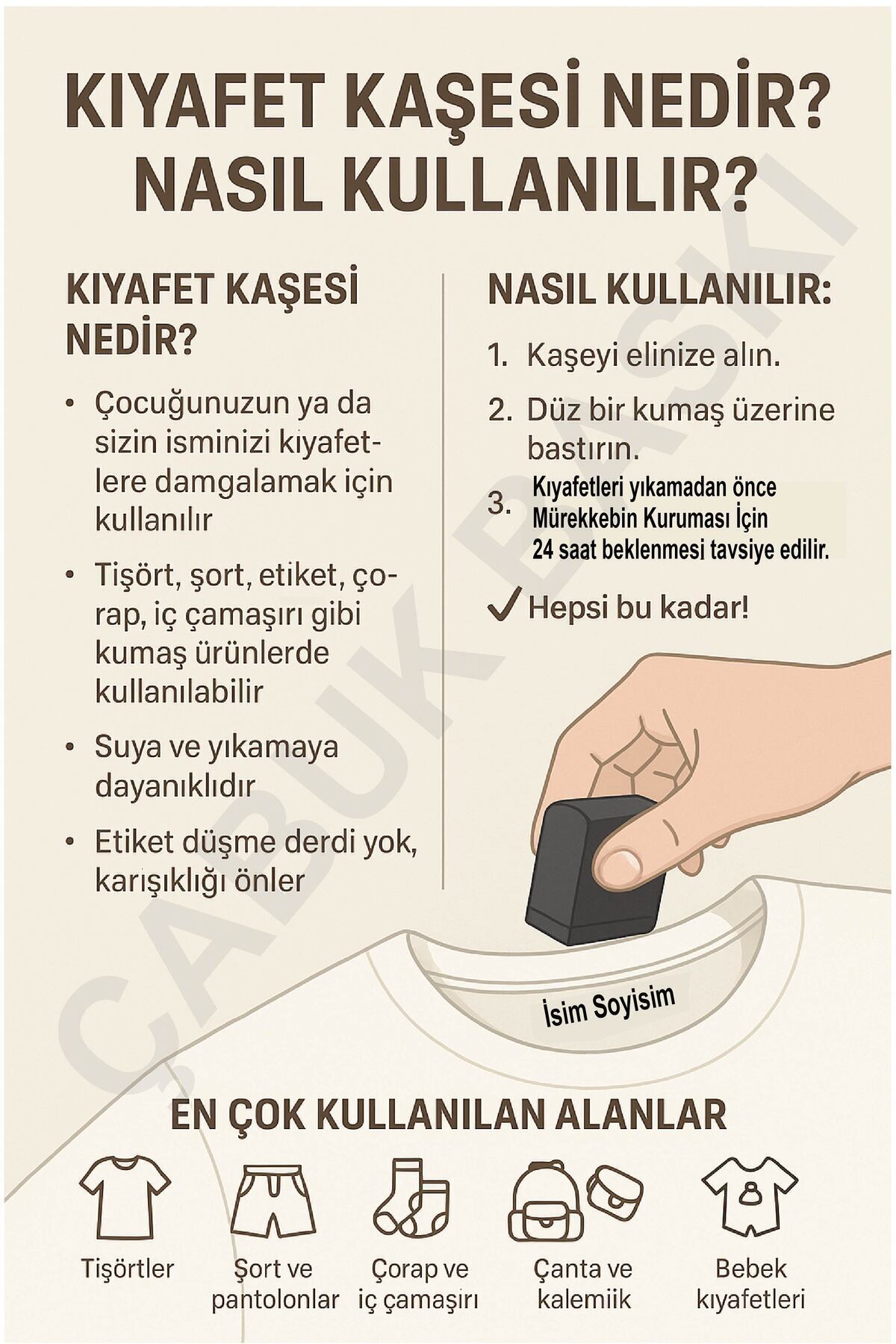 KIYAFET KAŞESİ NEDİR? NASIL KULLANILIR?

KIYAFET KAŞESİ NEDİR?

• Çocuğunuzun ya da sizin isminizi kıyafetlere damgalamak için kullanılır

• Tişört, şort, etiket, çorap, iç çamaşırı gibi kumaş ürünlerde kullanılabilir

• Suya ve yıkamaya dayanıklıdır

• Etiket düşme derdi yok, karışıklığı önler

NASIL KULLANILIR:

1. Kaşeyi elinize alın.

2. Düz bir kumaş üzerine bastırın.

3. Kıyafetleri yıkamadan önce Mürekkebin Kuruması İçin 24 saat beklenmesi tavsiye edilir.

✓ Hepsi bu kadar!

İsim Soyisim

ÇABUK BASKI

EN ÇOK KULLANILAN ALANLAR

Tişörtler

Şort ve pantolonlar

Çorap ve iç çamaşırı

Çanta ve kalemiik

Bebek kıyafetleri