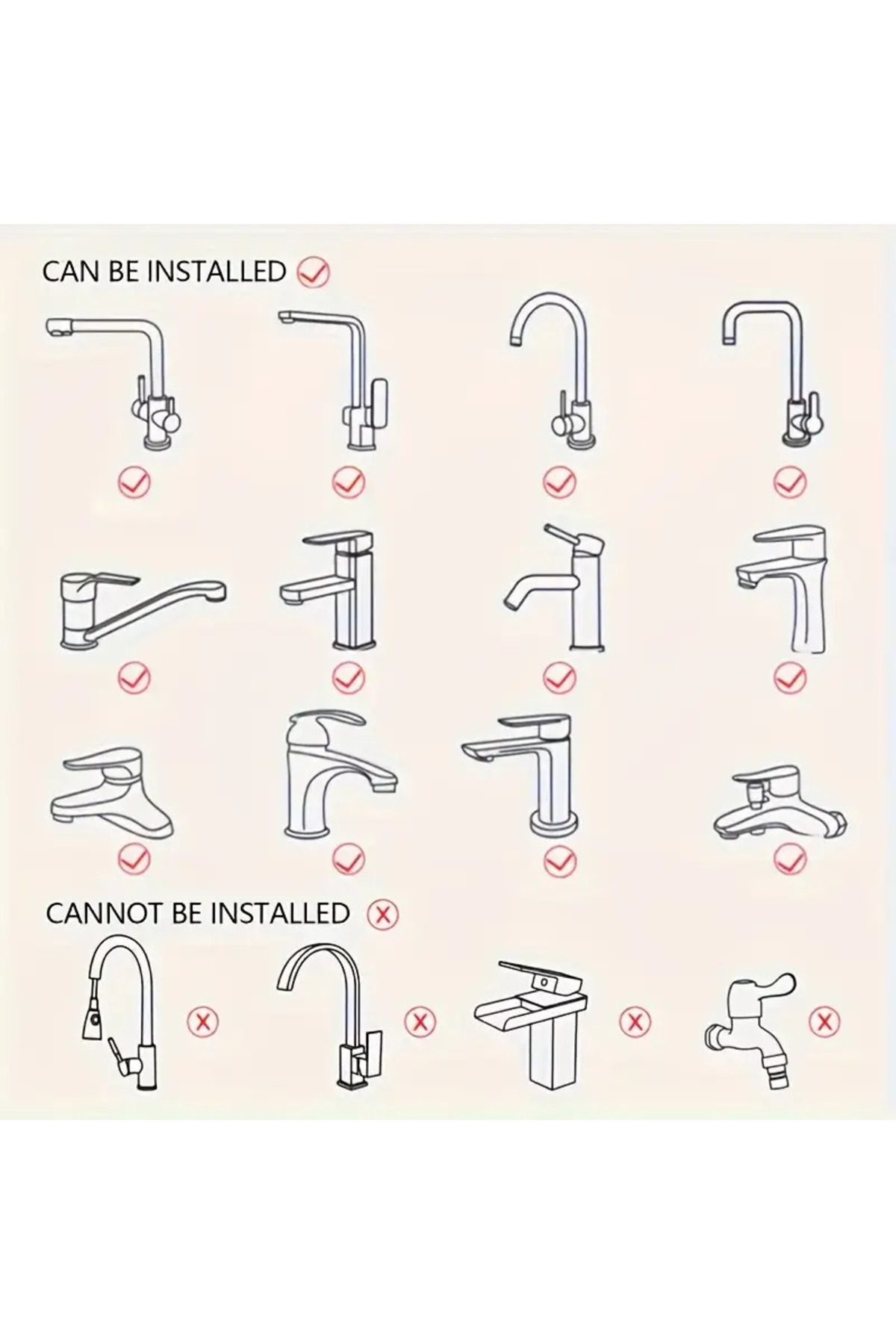 CAN BE INSTALLED

CANNOT BE INSTALLED