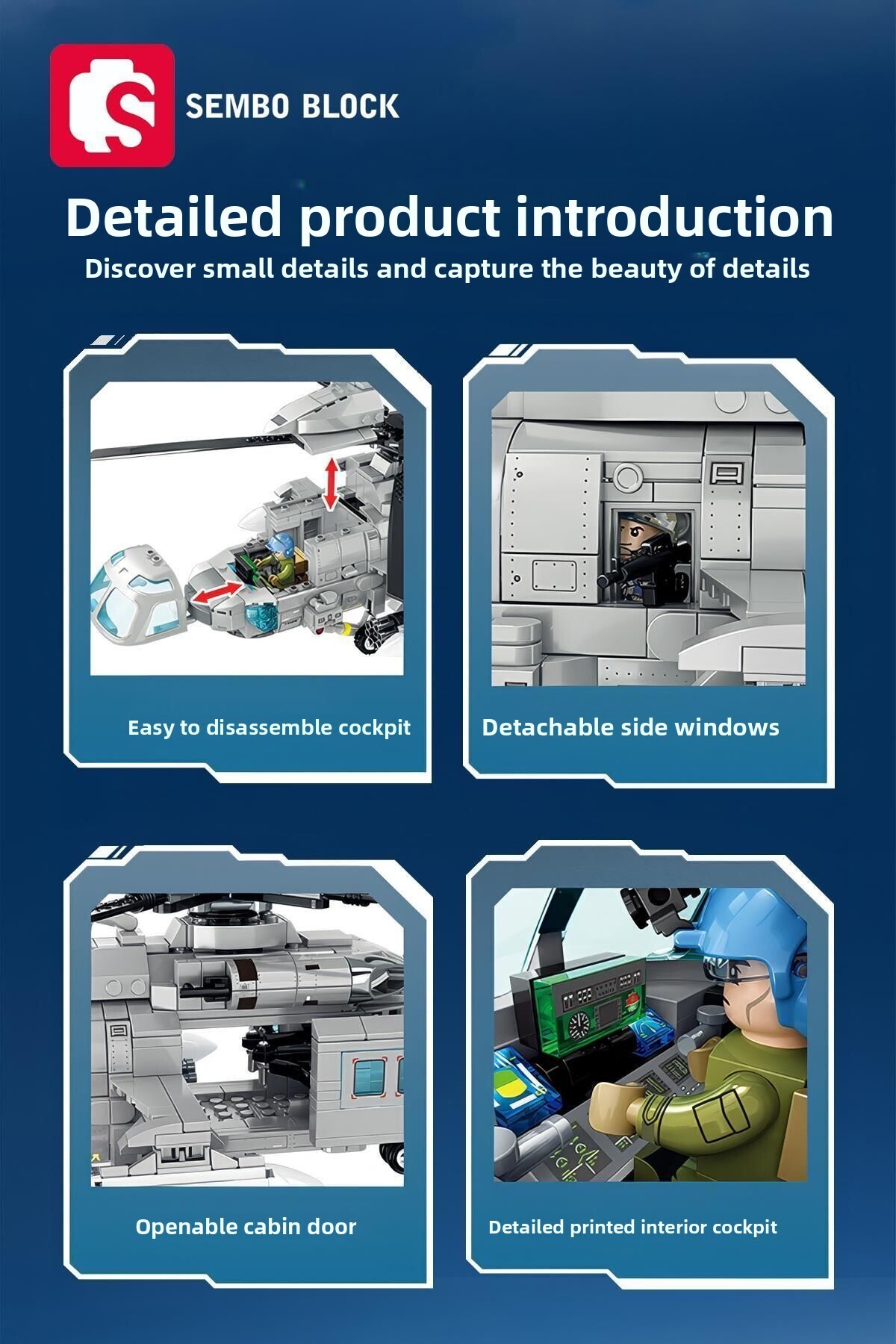 SEMBO BLOCK

Detailed product introduction

Discover small details and capture the beauty of details

Easy to disassemble cockpit

Detachable side windows

Openable cabin door

Detailed printed interior cockpit