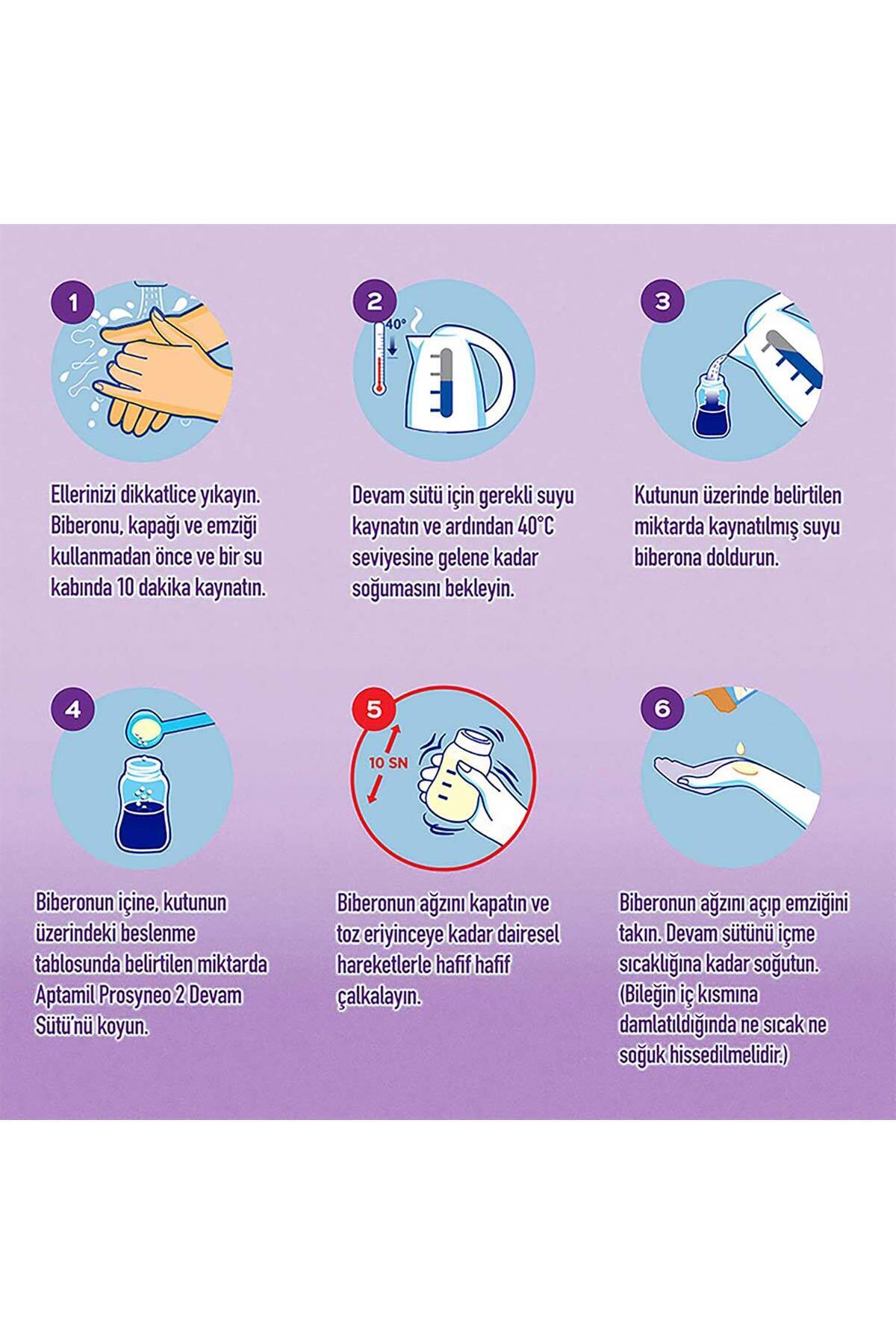 1

Ellerinizi dikkatlice yıkayın. Biberonu, kapağı ve emziği kullanmadan önce ve bir su kabında 10 dakika kaynatın.

2

40°

Devam sütü için gerekli suyu kaynatın ve ardından 40°C seviyesine gelene kadar soğumasını bekleyin.

3

Kutunun üzerinde belirtilen miktarda kaynatılmış suyu biberona doldurun.

4

Biberonun içine, kutunun üzerindeki beslenme tablosunda belirtilen miktarda Aptamil Prosyneo 2 Devam Sütü'nü koyun.

5

10 SN

Biberonun ağzını kapatın ve toz eriyinceye kadar dairesel hareketlerle hafif hafif çalkalayın.

6

Biberonun ağzını açıp emziğini takın. Devam sütünü içme sıcaklığına kadar soğutun. (Bileğin iç kısmına damlatıldığında ne sıcak ne soğuk hissedilmelidir.)